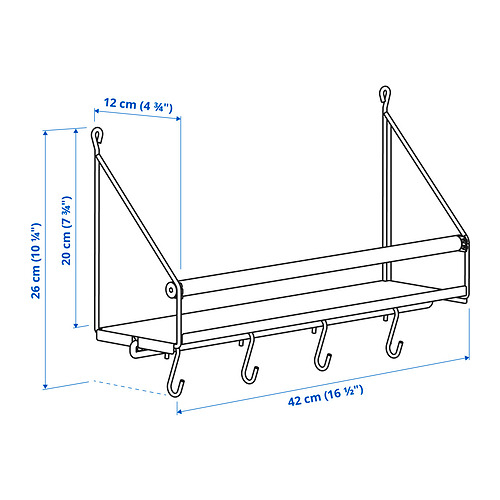 12 cm (4 ¾")

26 cm (10 ¼")

20 cm (7 ¾")

42 cm (16 ½")