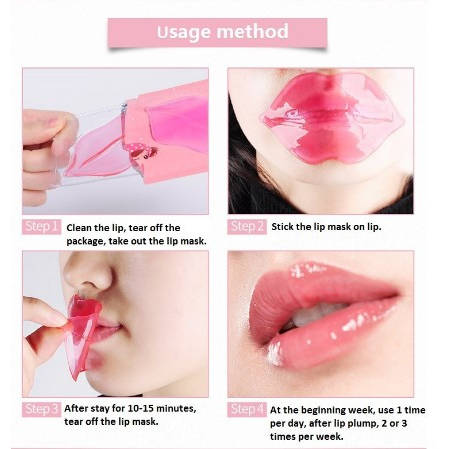 Usage method

Step 1 Clean the lip, tear off the package, take out the lip mask.

Step 2 Stick the lip mask on lip.

Step 3 After stay for 10-15 minutes, tear off the lip mask.

Step 4 At the beginning week, use 1 time per day, after lip plump, 2 or 3 times per week.