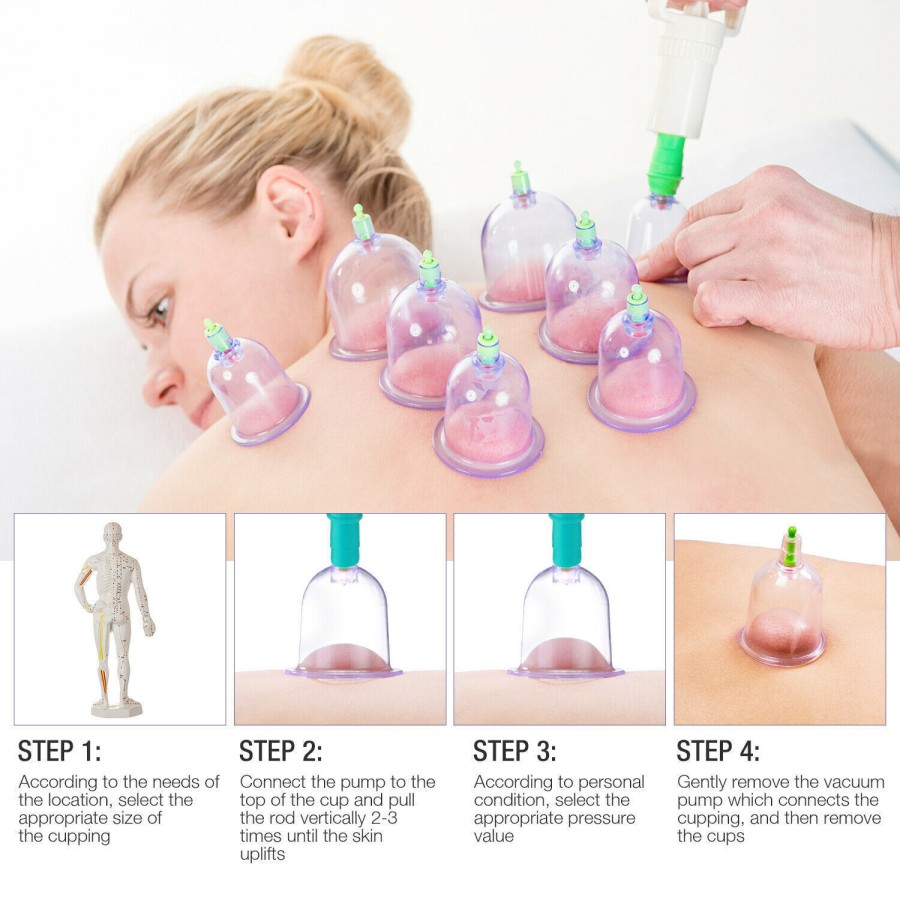 STEP 1:
According to the needs of the location, select the appropriate size of the cupping

STEP 2:
Connect the pump to the top of the cup and pull the rod vertically 2-3 times until the skin uplifts

STEP 3:
According to personal condition, select the appropriate pressure value

STEP 4:
Gently remove the vacuum pump which connects the cupping, and then remove the cups