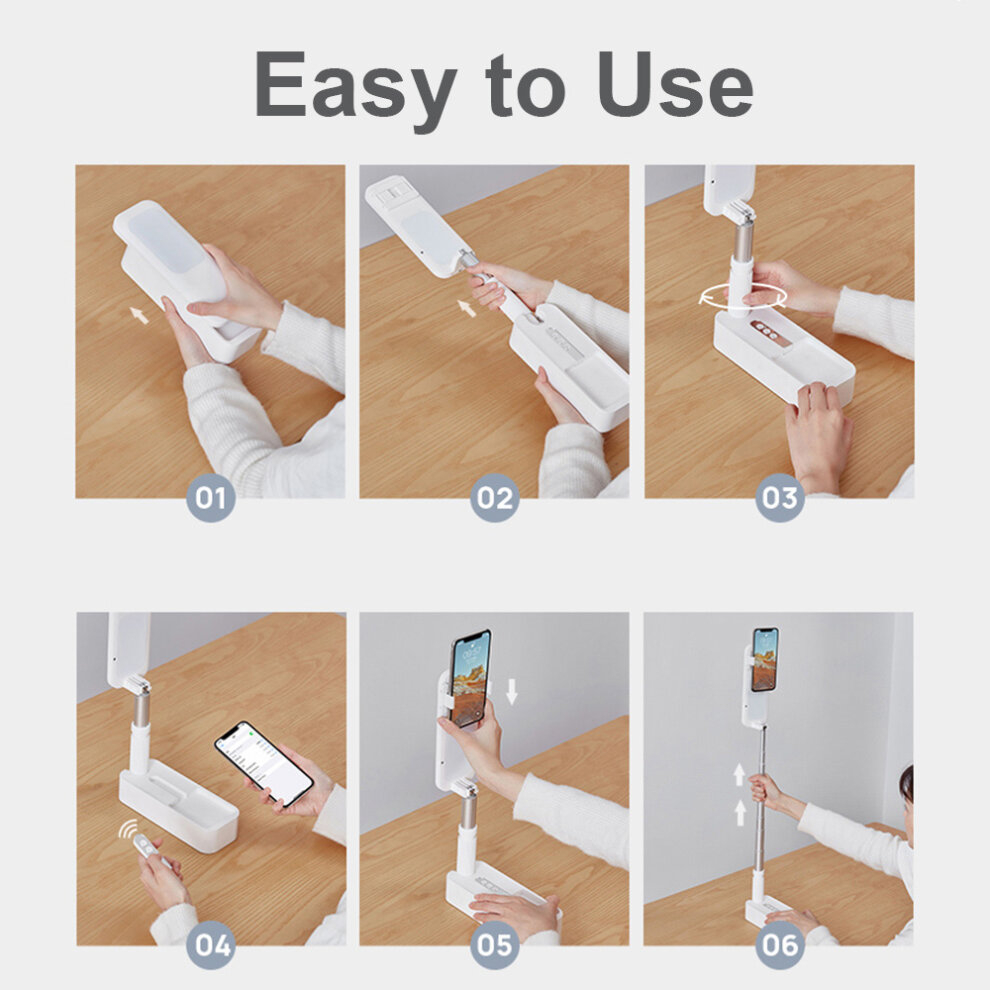 Easy to Use

01

02

03

04

05

06