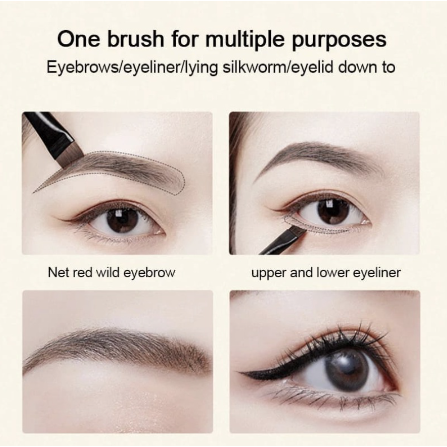 One brush for multiple purposes
Eyebrows/eyeliner/lying silkworm/eyelid down to

Net red wild eyebrow

upper and lower eyeliner