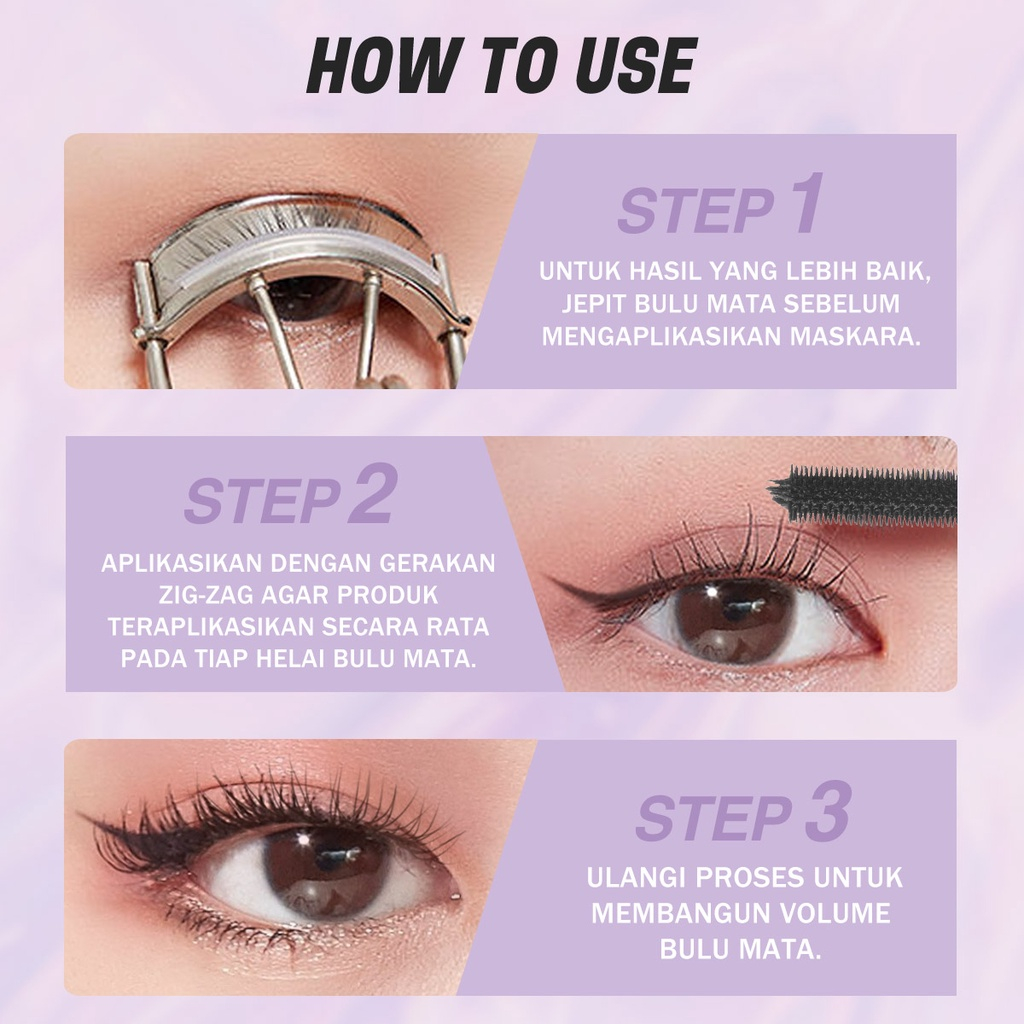 HOW TO USE

STEP 1

UNTUK HASIL YANG LEBIH BAIK, JEPIT BULU MATA SEBELUM MENGAPLIKASIKAN MASKARA.

STEP 2

APLIKASIKAN DENGAN GERAKAN ZIG-ZAG AGAR PRODUK TERAPLIKASIKAN SECARA RATA PADA TIAP HELAI BULU MATA.

STEP 3

ULANGI PROSES UNTUK MEMBANGUN VOLUME BULU MATA.