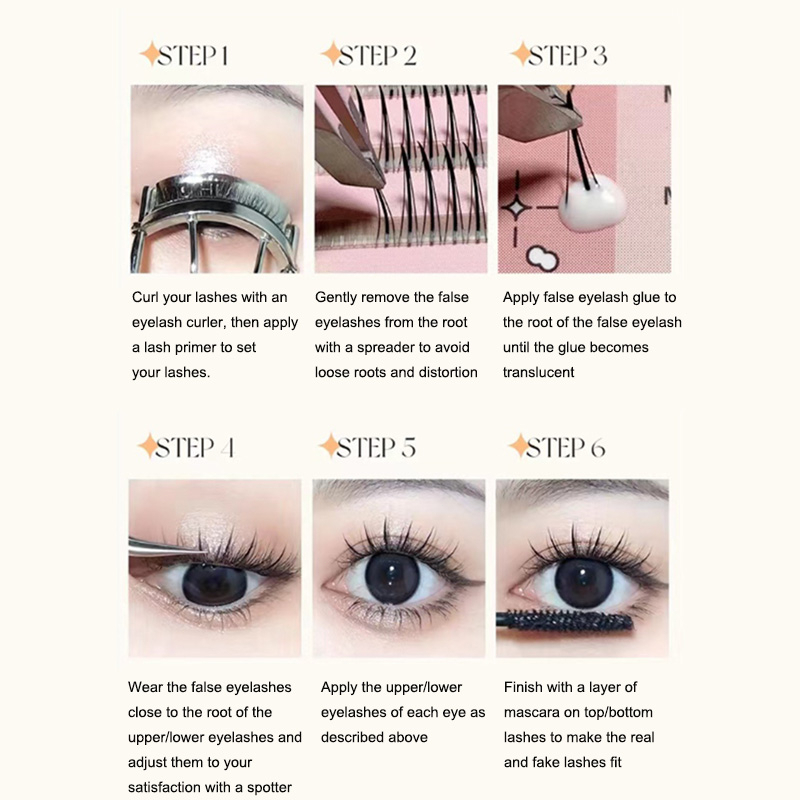 STEP 1

Curl your lashes with an eyelash curler, then apply a lash primer to set your lashes.

STEP 2

Gently remove the false eyelashes from the root with a spreader to avoid loose roots and distortion

STEP 3

Apply false eyelash glue to the root of the false eyelash until the glue becomes translucent

STEP 4

Wear the false eyelashes close to the root of the upper/lower eyelashes and adjust them to your satisfaction with a spotter

STEP 5

Apply the upper/lower eyelashes of each eye as described above

STEP 6

Finish with a layer of mascara on top/bottom lashes to make the real and fake lashes fit