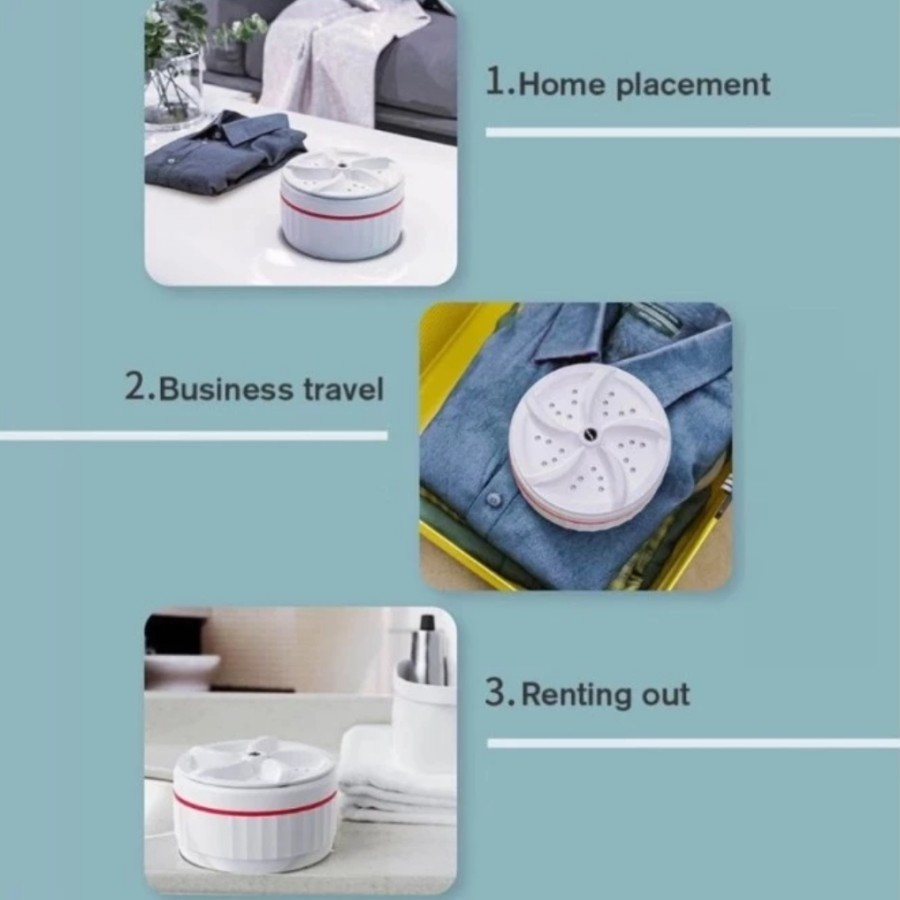 1.Home placement

2.Business travel

3.Renting out