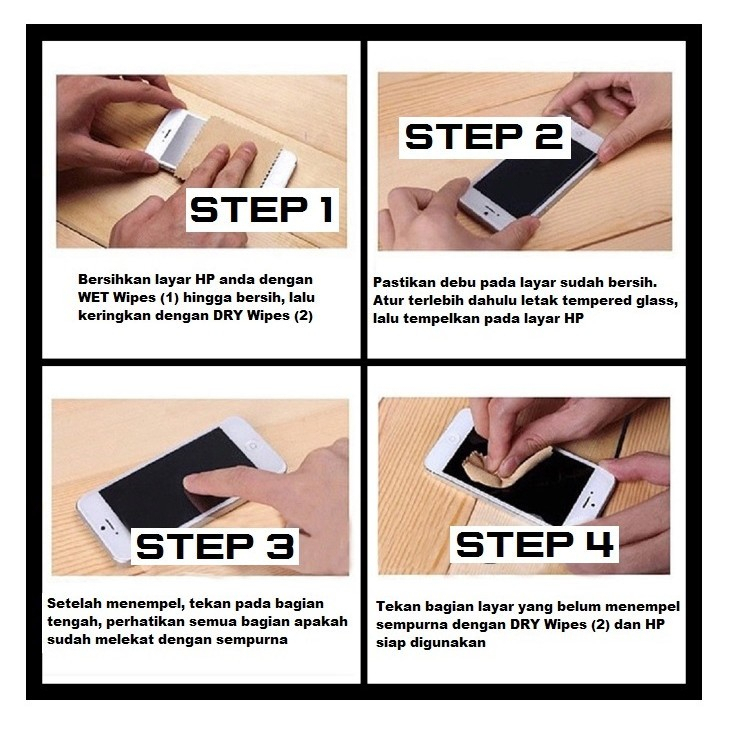 STEP 1

Bersihkan layar HP anda dengan WET Wipes (1) hingga bersih, lalu keringkan dengan DRY Wipes (2)

STEP 2

Pastikan debu pada layar sudah bersih. Atur terlebih dahulu letak tempered glass, lalu tempelkan pada layar HP

STEP 3

Setelah menempel, tekan pada bagian tengah, perhatikan semua bagian apakah sudah melekat dengan sempurna

STEP 4

Tekan bagian layar yang belum menempel sempurna dengan DRY Wipes (2) dan HP siap digunakan