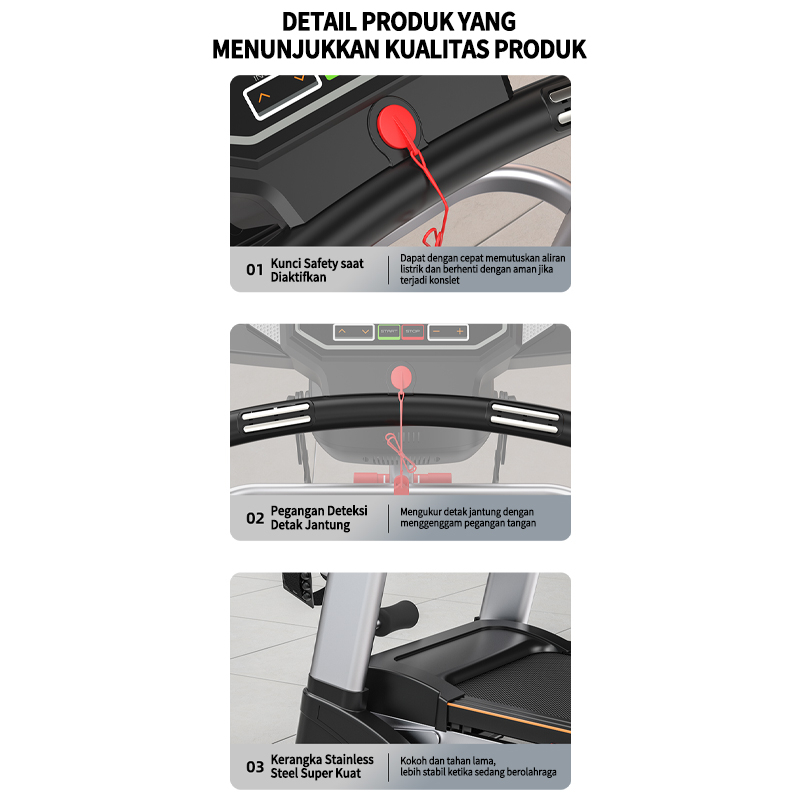 DETAIL PRODUK YANG MENUNJUKKAN KUALITAS PRODUK

01 Kunci Safety saat Diaktifkan

Dapat dengan cepat memutuskan aliran listrik dan berhenti dengan aman jika terjadi konslet

START STOP

02 Pegangan Deteksi Detak Jantung

Mengukur detak jantung dengan menggenggam pegangan tangan

03 Kerangka Stainless Steel Super Kuat

Kokoh dan tahan lama, lebih stabil ketika sedang berolahraga