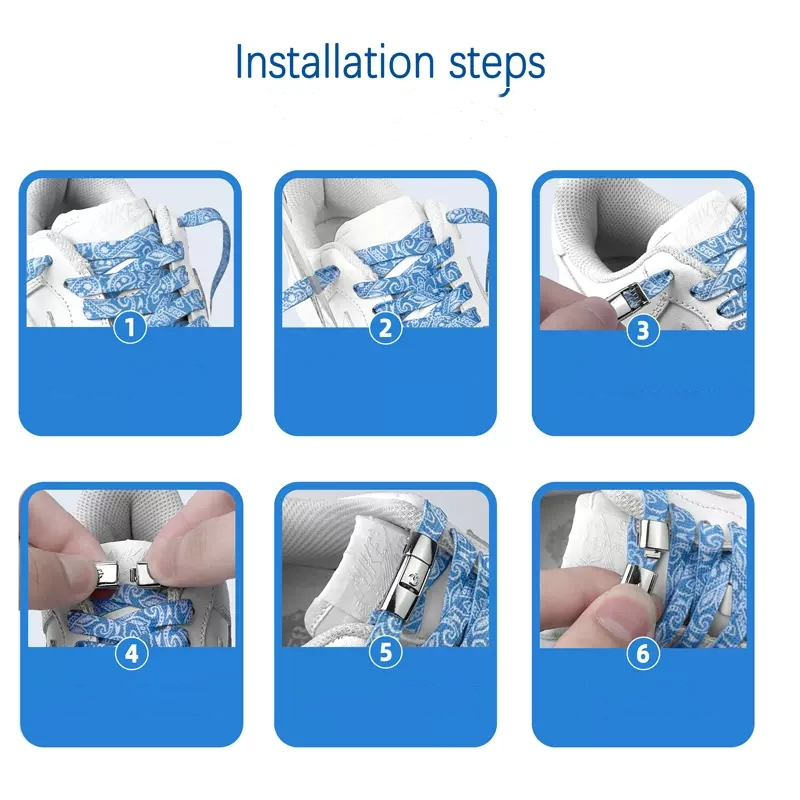 Installation steps

1

2

3

4

5

6