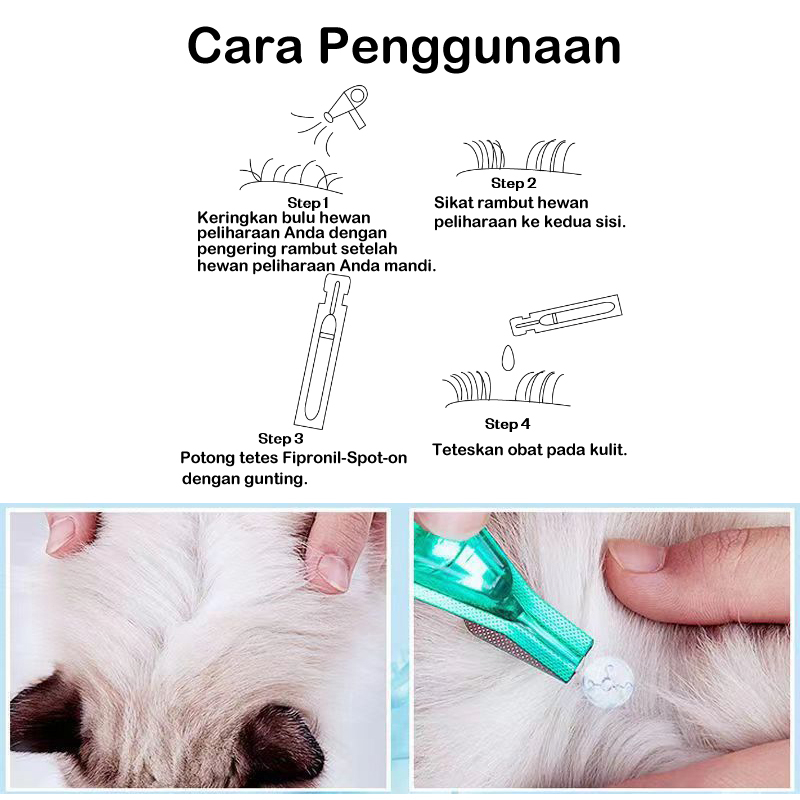 Cara Penggunaan

Step 1
Keringkan bulu hewan peliharaan Anda dengan pengering rambut setelah hewan peliharaan Anda mandi.

Step 2
Sikat rambut hewan peliharaan ke kedua sisi.

Step 3
Potong tetes Fipronil-Spot-on dengan gunting.

Step 4
Teteskan obat pada kulit.