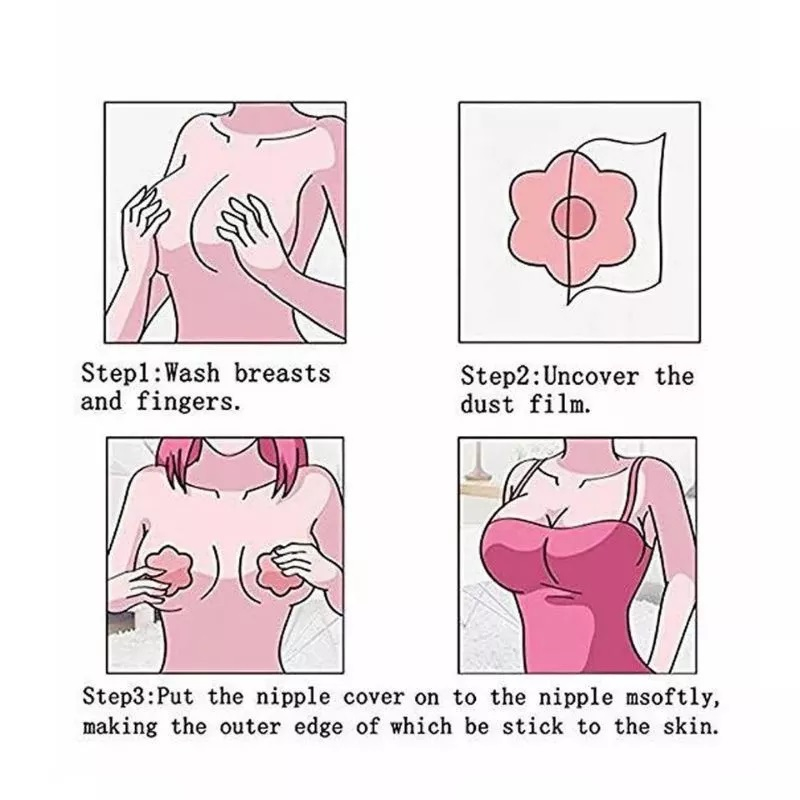 Step1:Wash breasts and fingers.

Step2:Uncover the dust film.

Step3:Put the nipple cover on to the nipple msoftly, making the outer edge of which be stick to the skin.