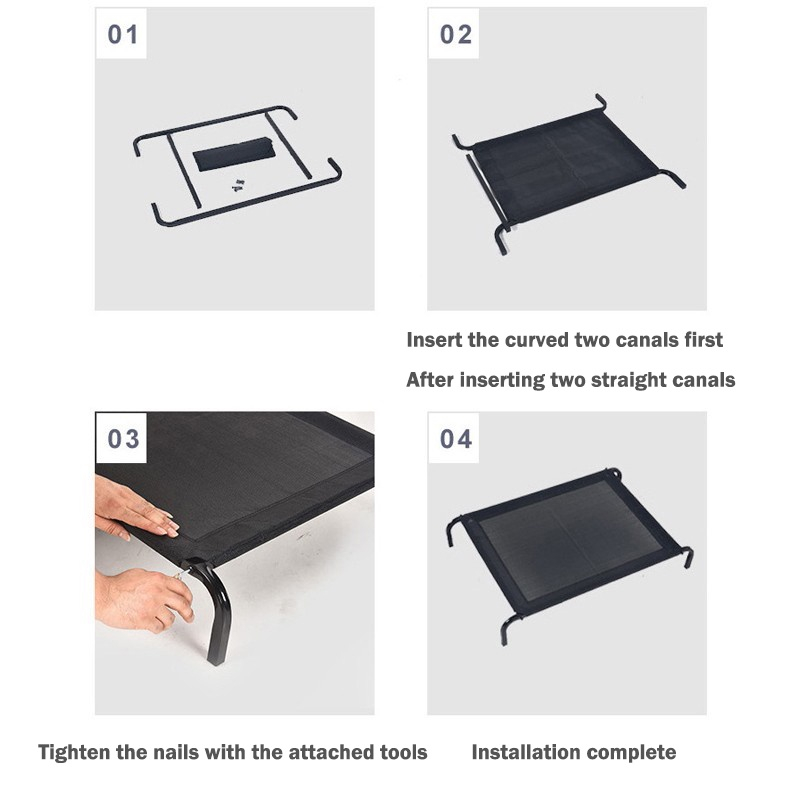 01

02

Insert the curved two canals first

After inserting two straight canals

03

04

Tighten the nails with the attached tools

Installation complete