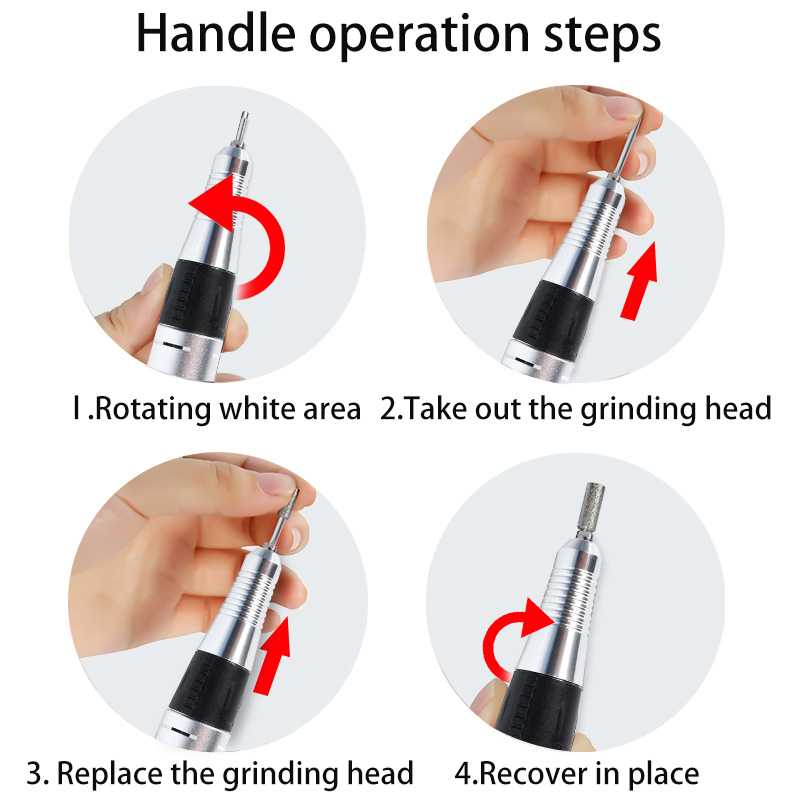 Handle operation steps

I .Rotating white area

2.Take out the grinding head

3. Replace the grinding head

4.Recover in place