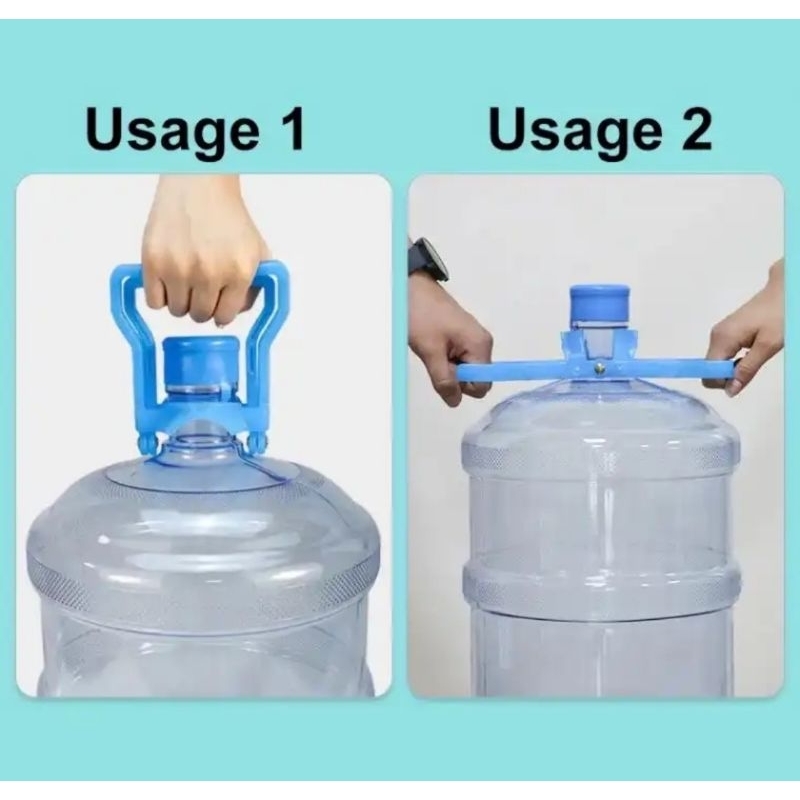 Usage 1

Usage 2