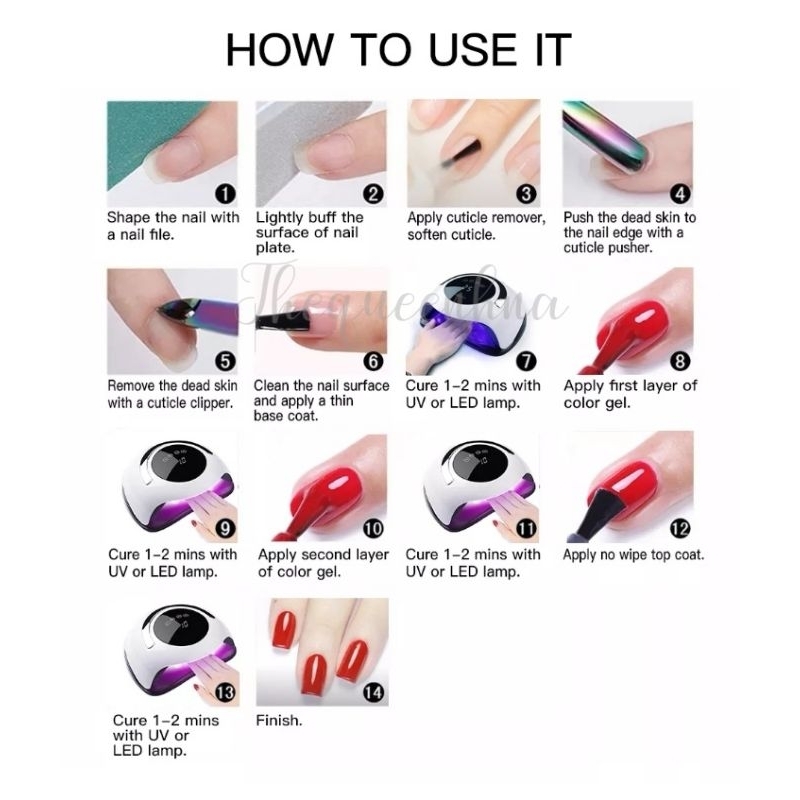 HOW TO USE IT

1
Shape the nail with a nail file.

2
Lightly buff the surface of nail plate.

3
Apply cuticle remover, soften cuticle.

4
Push the dead skin to the nail edge with a cuticle pusher.

Thequeenhna

5
Remove the dead skin with a cuticle clipper.

6
Clean the nail surface and apply a thin base coat.

7
Cure 1-2 mins with UV or LED lamp.

8
Apply first layer of color gel.

9
Cure 1-2 mins with UV or LED lamp.

10
Apply second layer of color gel.

11
Cure 1-2 mins with UV or LED lamp.

12
Apply no wipe top coat.

13
Cure 1-2 mins with UV or LED lamp.

14
Finish.