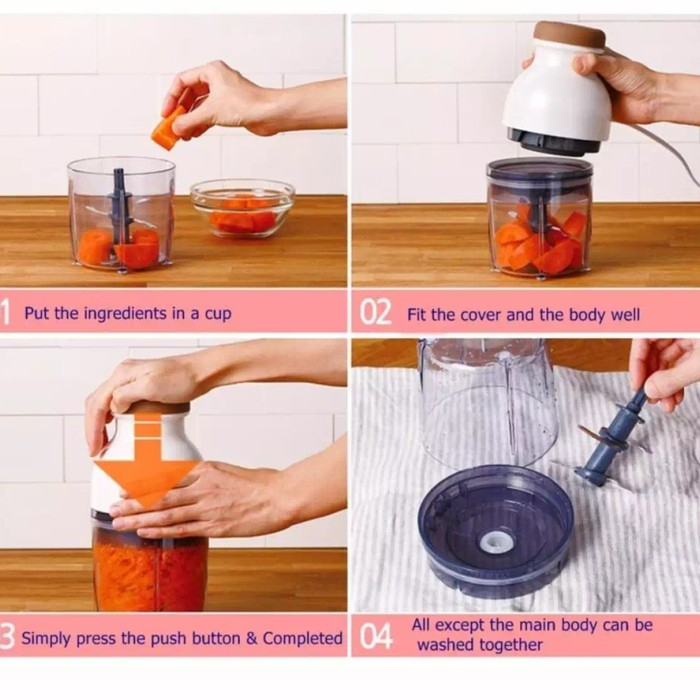 1 Put the ingredients in a cup

02 Fit the cover and the body well

3 Simply press the push button & Completed

04 All except the main body can be washed together