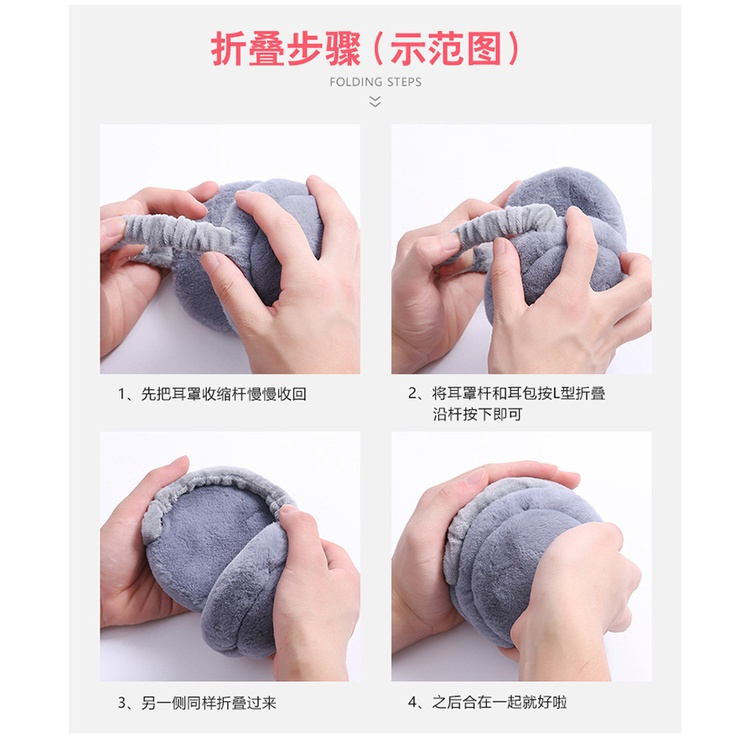 折叠步骤（示范图）

FOLDING STEPS

1、先把耳罩收缩杆慢慢收回

2、将耳罩杆和耳包按L型折叠沿杆按下即可

3、另一侧同样折叠过来

4、之后合在一起就好啦