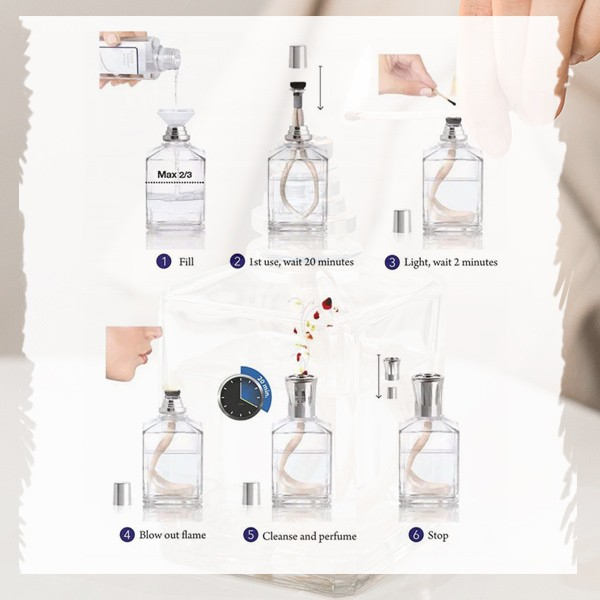 Max 2/3

1 Fill

2 1st use, wait 20 minutes

3 Light, wait 2 minutes

20 min.

4 Blow out flame

5 Cleanse and perfume

6 Stop