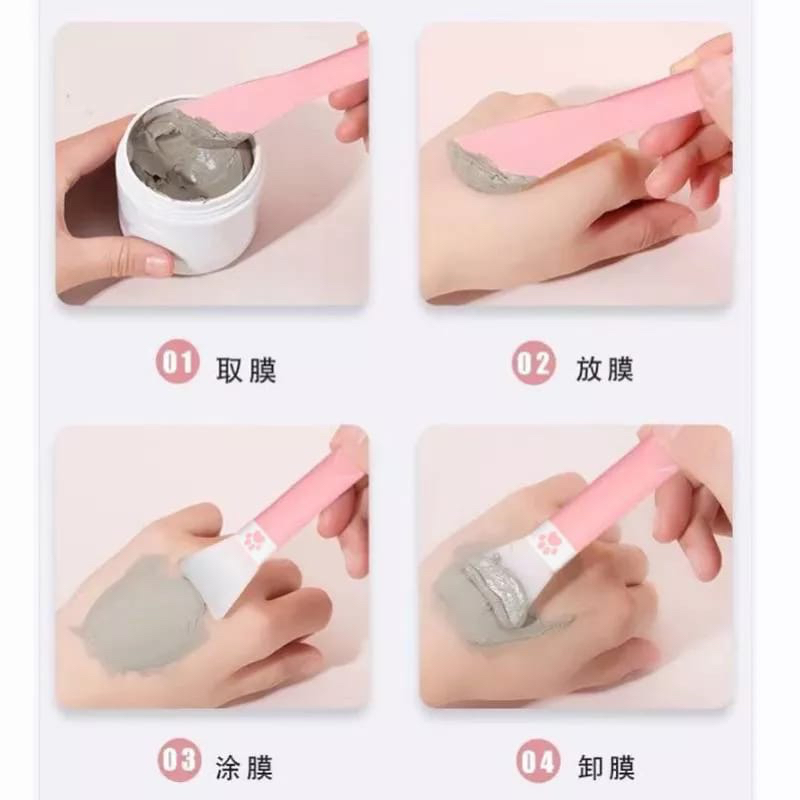 01 取膜

02 放膜

03 涂膜

04 卸膜