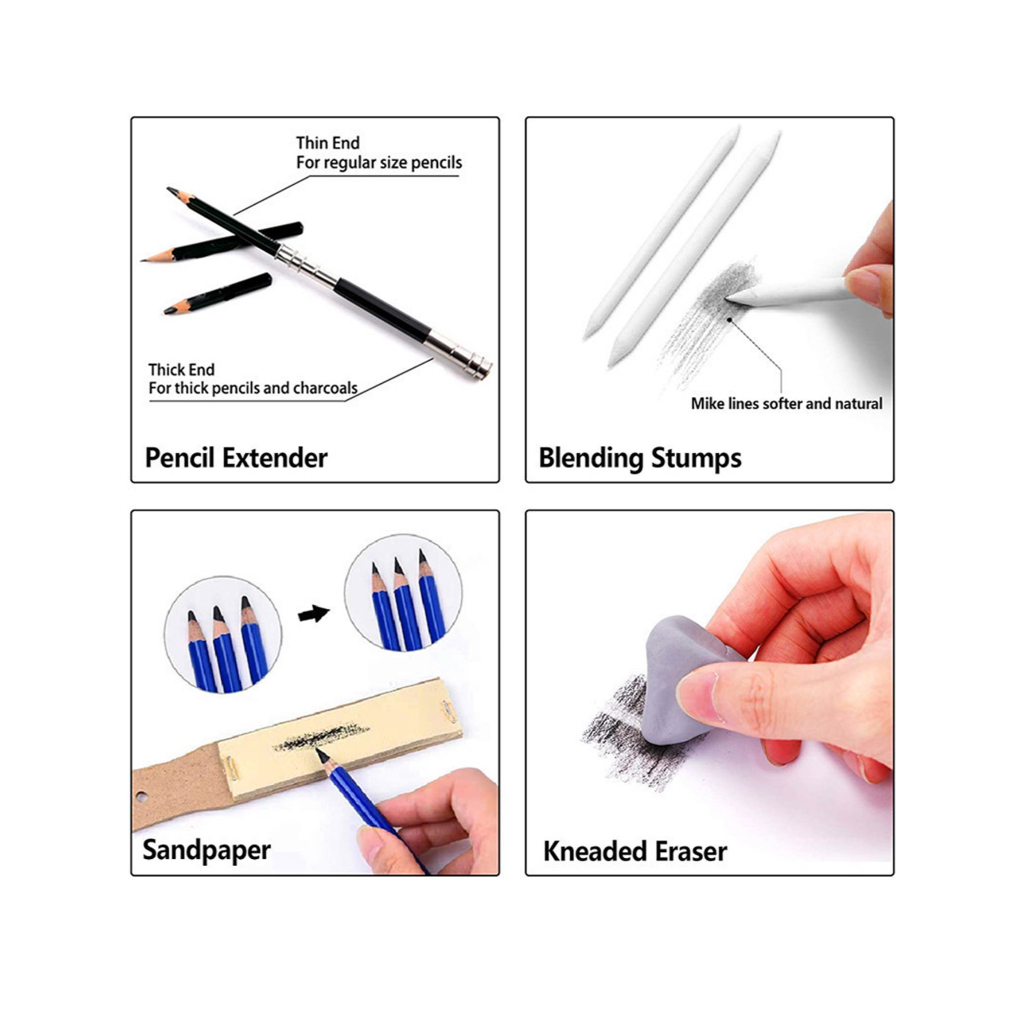 Thin End
For regular size pencils

Thick End
For thick pencils and charcoals

Pencil Extender

Mike lines softer and natural

Blending Stumps

Sandpaper

Kneaded Eraser