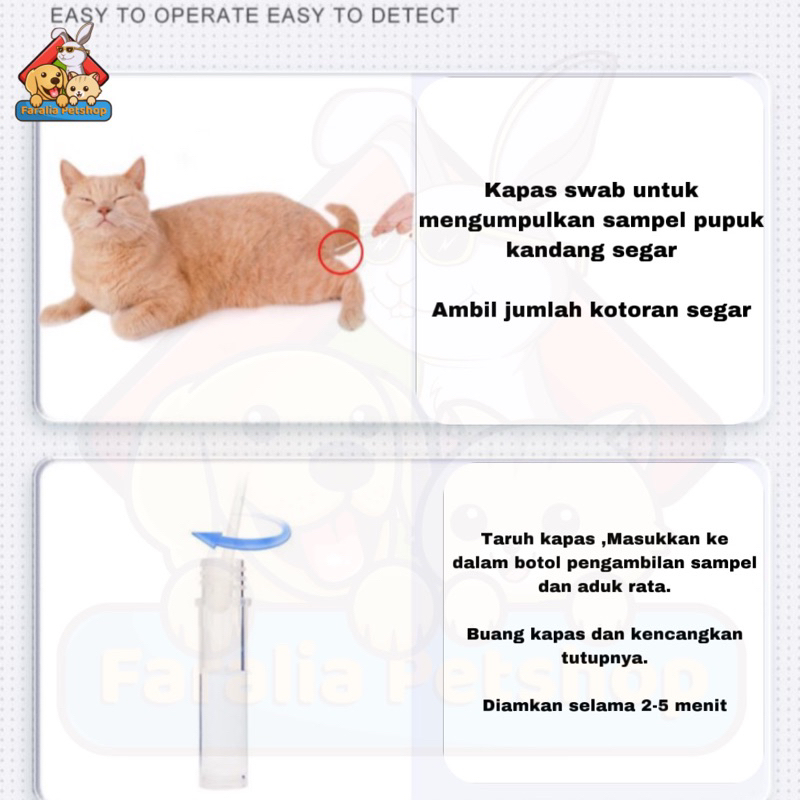 EASY TO OPERATE EASY TO DETECT

Faralia Petshop

Kapas swab untuk mengumpulkan sampel pupuk kandang segar

Ambil jumlah kotoran segar

Taruh kapas ,Masukkan ke dalam botol pengambilan sampel dan aduk rata.

Buang kapas dan kencangkan tutupnya.

Diamkan selama 2-5 menit

Faralia Petshop