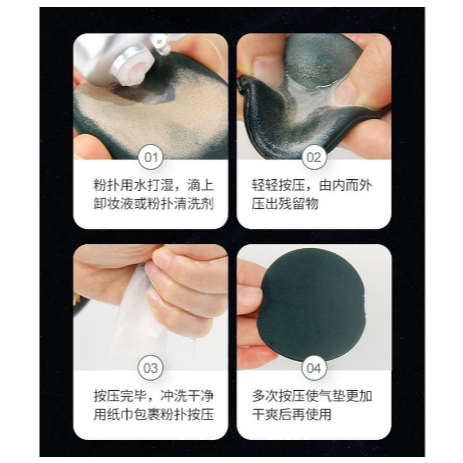 01

粉扑用水打湿，滴上卸妆液或粉扑清洗剂

02

轻轻按压，由内而外压出残留物

03

按压完毕，冲洗干净用纸巾包裹粉扑按压

04

多次按压使气垫更加干爽后再使用