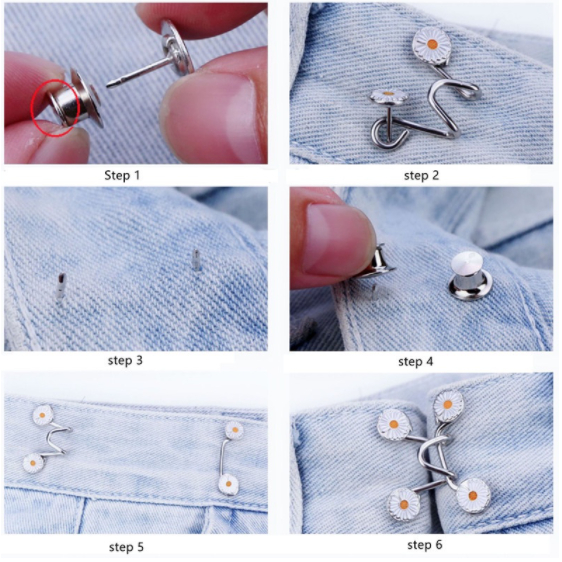 Step 1

step 2

step 3

step 4

step 5

step 6