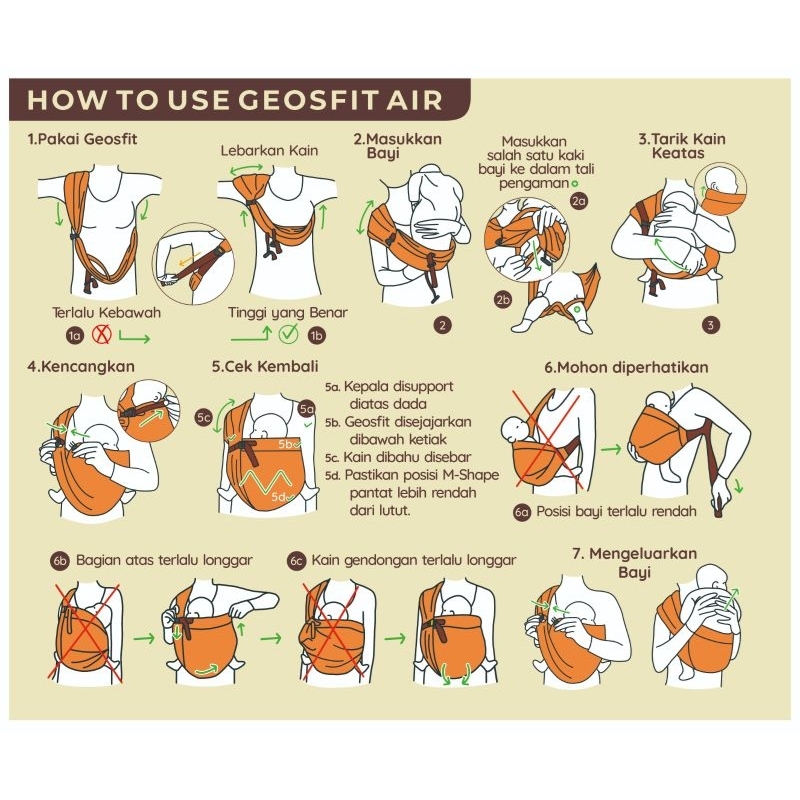 HOW TO USE GEOSFIT AIR

1.Pakai Geosfit

Lebarkan Kain

Terlalu Kebawah

1a

Tinggi yang Benar

1b

2.Masukkan Bayi

2

Masukkan salah satu kaki bayi ke dalam tali pengaman

2a

2b

3.Tarik Kain Keatas

3

4.Kencangkan

5.Cek Kembali

5c

5a

5b

5d

5a. Kepala disupport diatas dada
5b. Geosfit disejajarkan dibawah ketiak
5c. Kain dibahu disebar
5d. Pastikan posisi M-Shape pantat lebih rendah dari lutut.

6.Mohon diperhatikan

6a Posisi bayi terlalu rendah

6b Bagian atas terlalu longgar

6c Kain gendongan terlalu longgar

7. Mengeluarkan Bayi