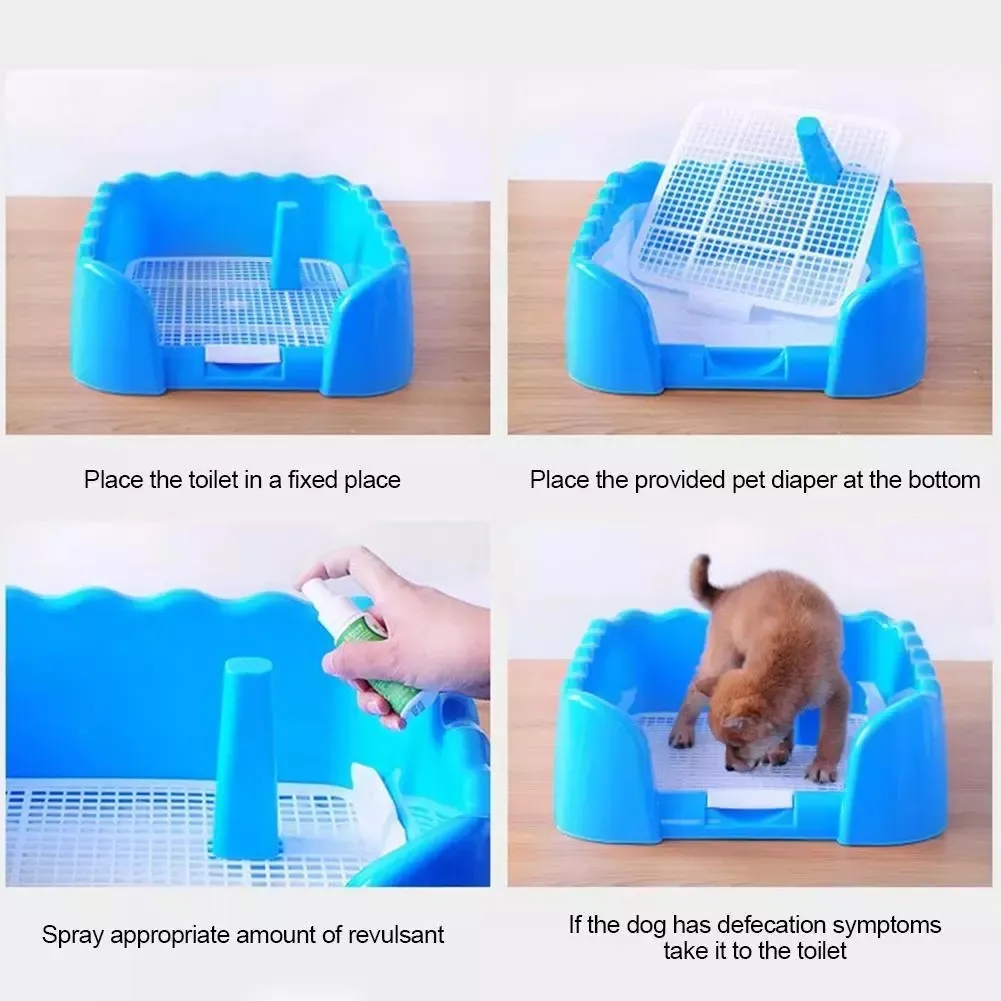 Place the toilet in a fixed place

Place the provided pet diaper at the bottom

Spray appropriate amount of revulsant

If the dog has defecation symptoms take it to the toilet