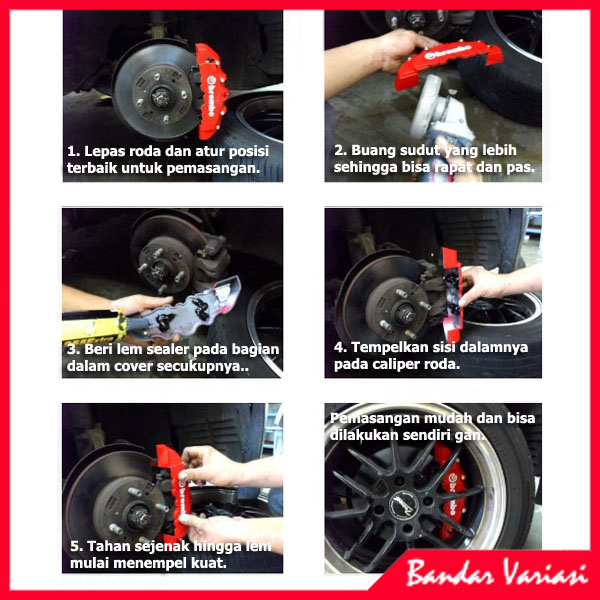 brembo

1. Lepas roda dan atur posisi terbaik untuk pemasangan.

brembo

2. Buang sudut yang lebih sehingga bisa rapat dan pas.

3. Beri lem sealer pada bagian dalam cover secukupnya..

4. Tempelkan sisi dalamnya pada caliper roda.

brembo

5. Tahan sejenak hingga lem mulai menempel kuat.

Pemasangan mudah dan bisa dilakukan sendiri gan.

brembo

Bandar Variasi