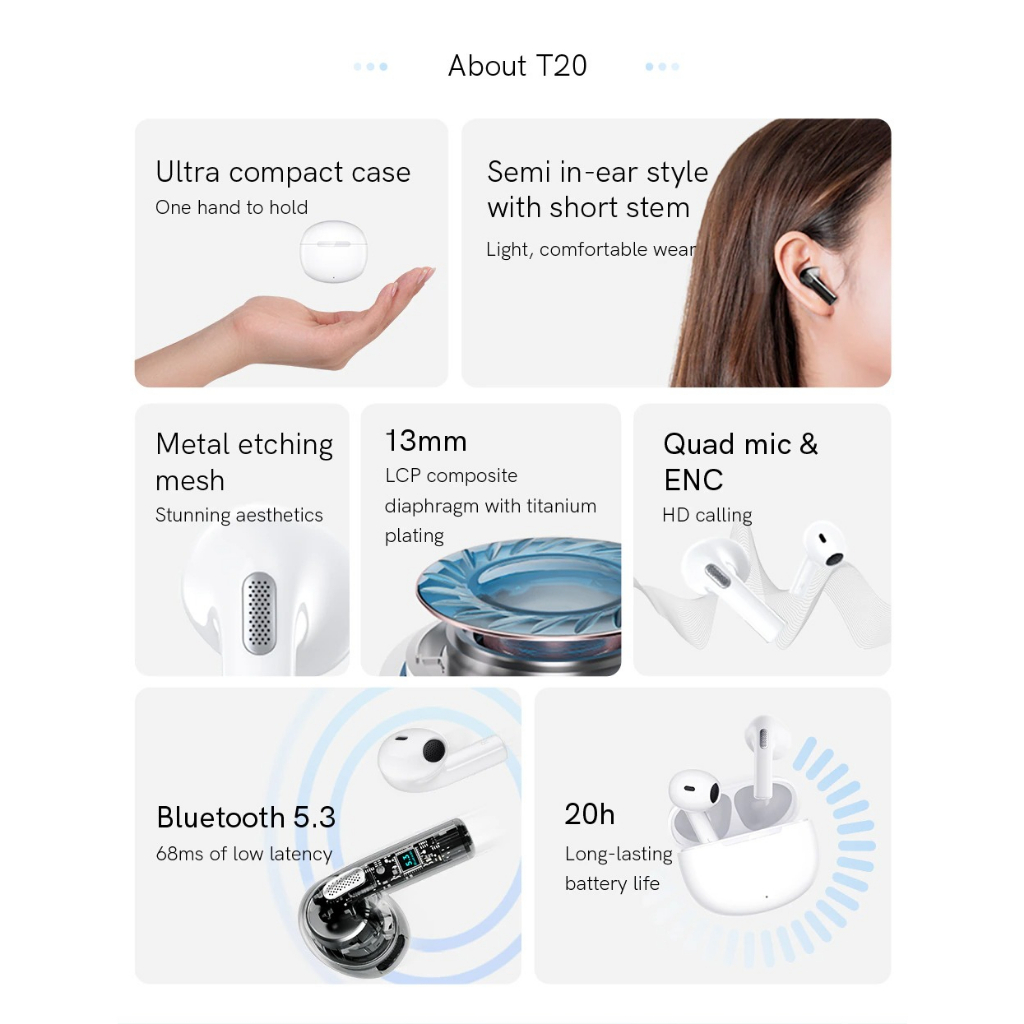 About T20

Ultra compact case
One hand to hold

Semi in-ear style with short stem
Light, comfortable wear

Metal etching mesh
Stunning aesthetics

13mm
LCP composite diaphragm with titanium plating

Quad mic & ENC
HD calling

Bluetooth 5.3
68ms of low latency

20h
Long-lasting battery life