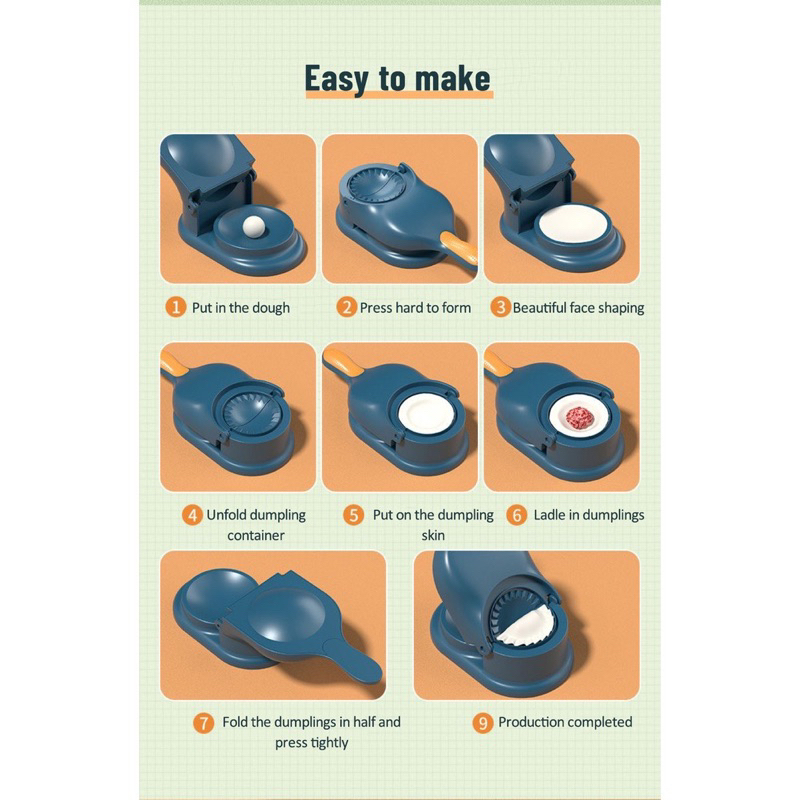 Easy to make

1 Put in the dough

2 Press hard to form

3 Beautiful face shaping

4 Unfold dumpling container

5 Put on the dumpling skin

6 Ladle in dumplings

7 Fold the dumplings in half and press tightly

9 Production completed