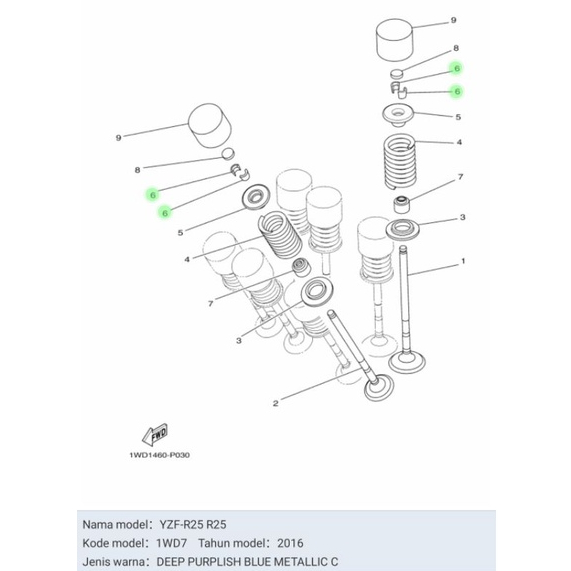 9
8
6
6
5
4
7
3
1
9
8
6
6
5
4
7
3
2
FWD
1WD1460-P030

Nama model： YZF-R25 R25
Kode model： 1WD7 Tahun model： 2016
Jenis warna： DEEP PURPLISH BLUE METALLIC C