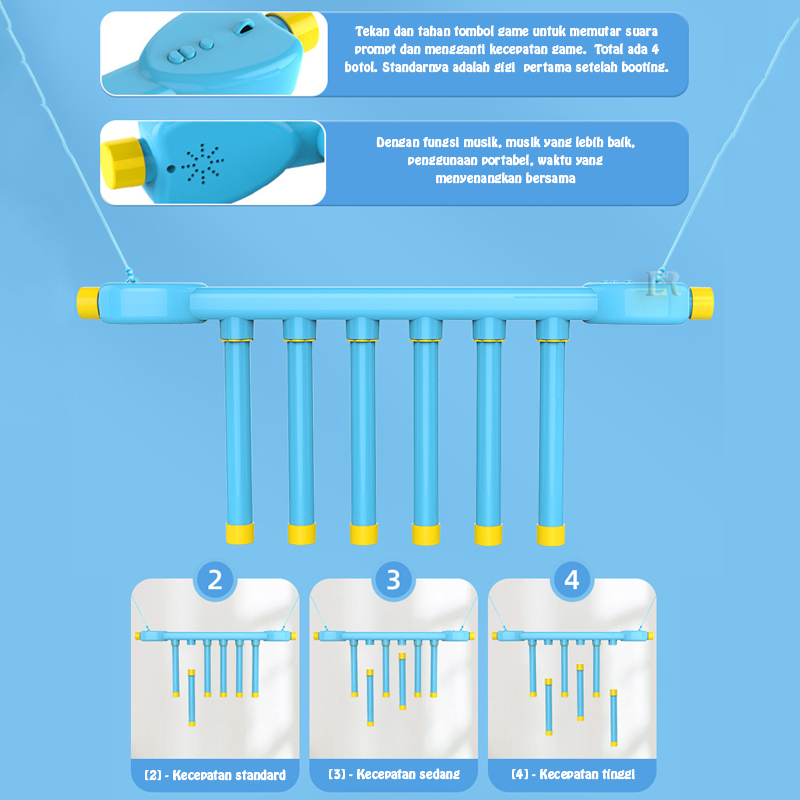 Tekan dan tahan tombol game untuk memutar suara prompt dan mengganti kecepatan game. Total ada 4 botol. Standarnya adalah gigi pertama setelah booting.

Dengan fungsi musik, musik yang lebih baik, penggunaan portabel, waktu yang menyenangkan bersama

ER

2

3

4

[2] - Kecepatan standard

[3] - Kecepatan sedang

[4] - Kecepatan tinggi