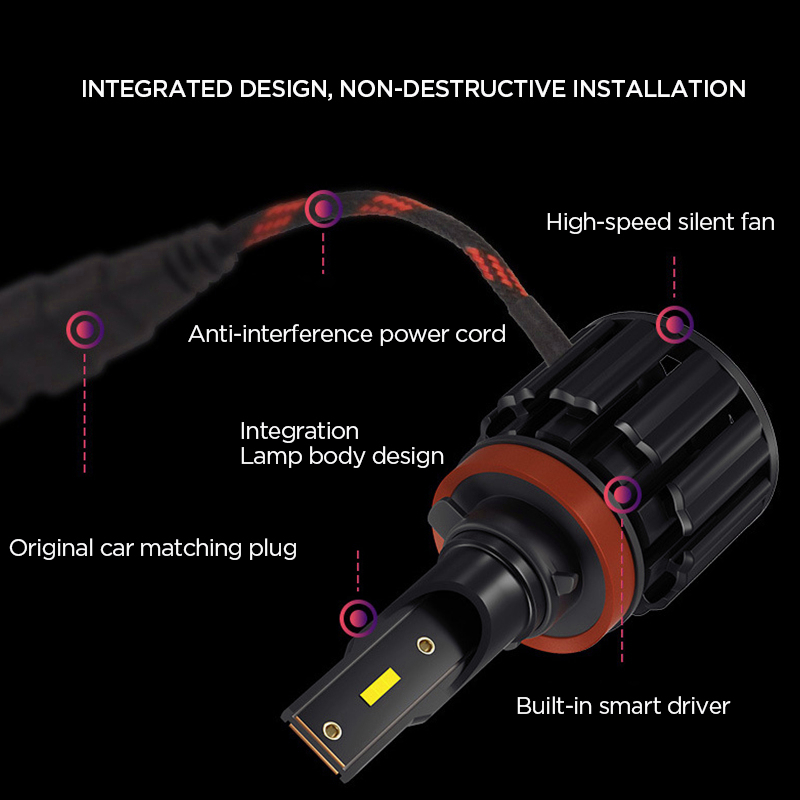 INTEGRATED DESIGN, NON-DESTRUCTIVE INSTALLATION

High-speed silent fan

Anti-interference power cord

Integration
Lamp body design

Original car matching plug

Built-in smart driver