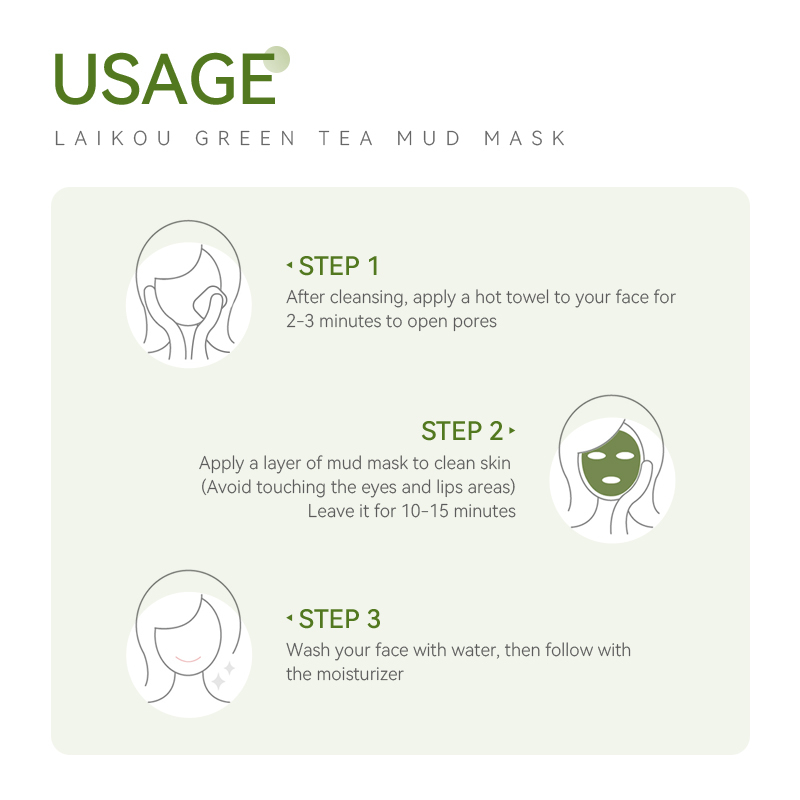 USAGE

LAIKOU GREEN TEA MUD MASK

STEP 1
After cleansing, apply a hot towel to your face for 2-3 minutes to open pores

STEP 2
Apply a layer of mud mask to clean skin
(Avoid touching the eyes and lips areas)
Leave it for 10-15 minutes

STEP 3
Wash your face with water, then follow with the moisturizer