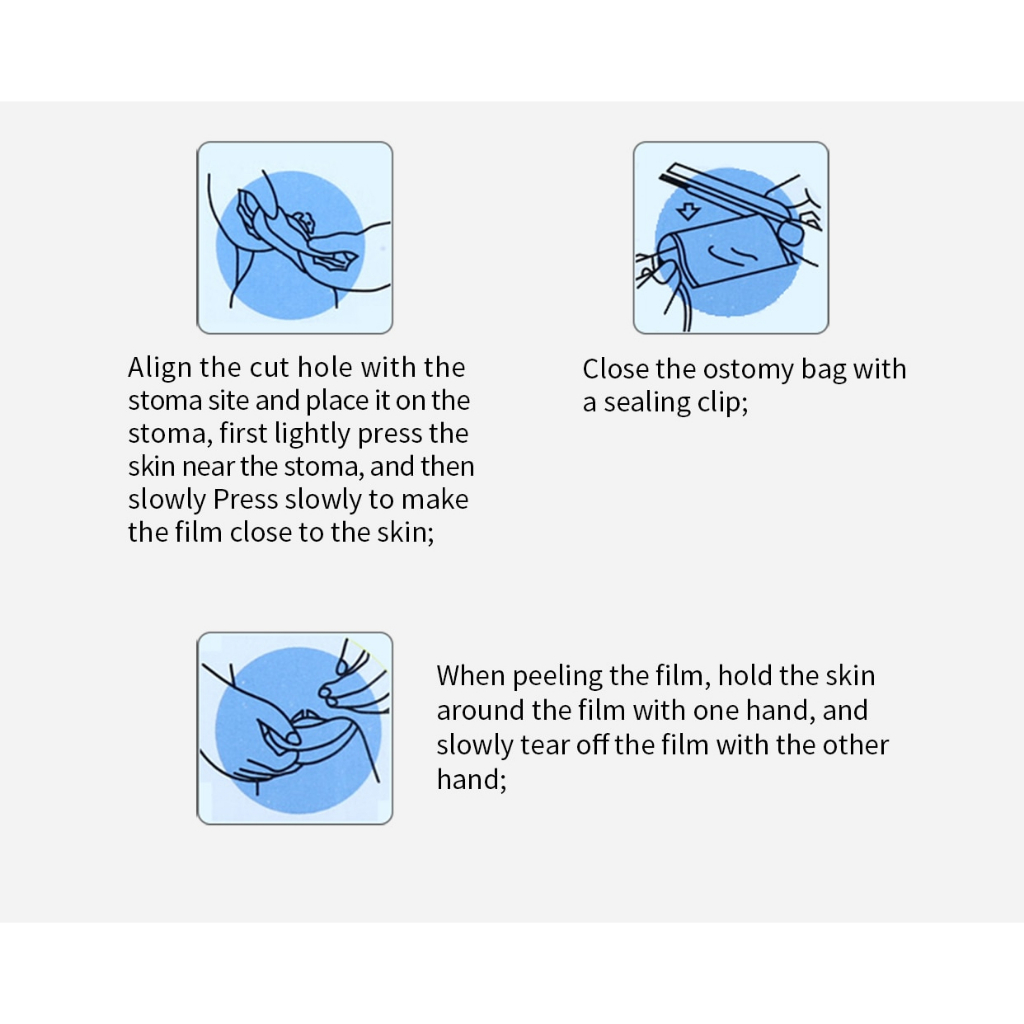 Align the cut hole with the stoma site and place it on the stoma, first lightly press the skin near the stoma, and then slowly Press slowly to make the film close to the skin;

Close the ostomy bag with a sealing clip;

When peeling the film, hold the skin around the film with one hand, and slowly tear off the film with the other hand;