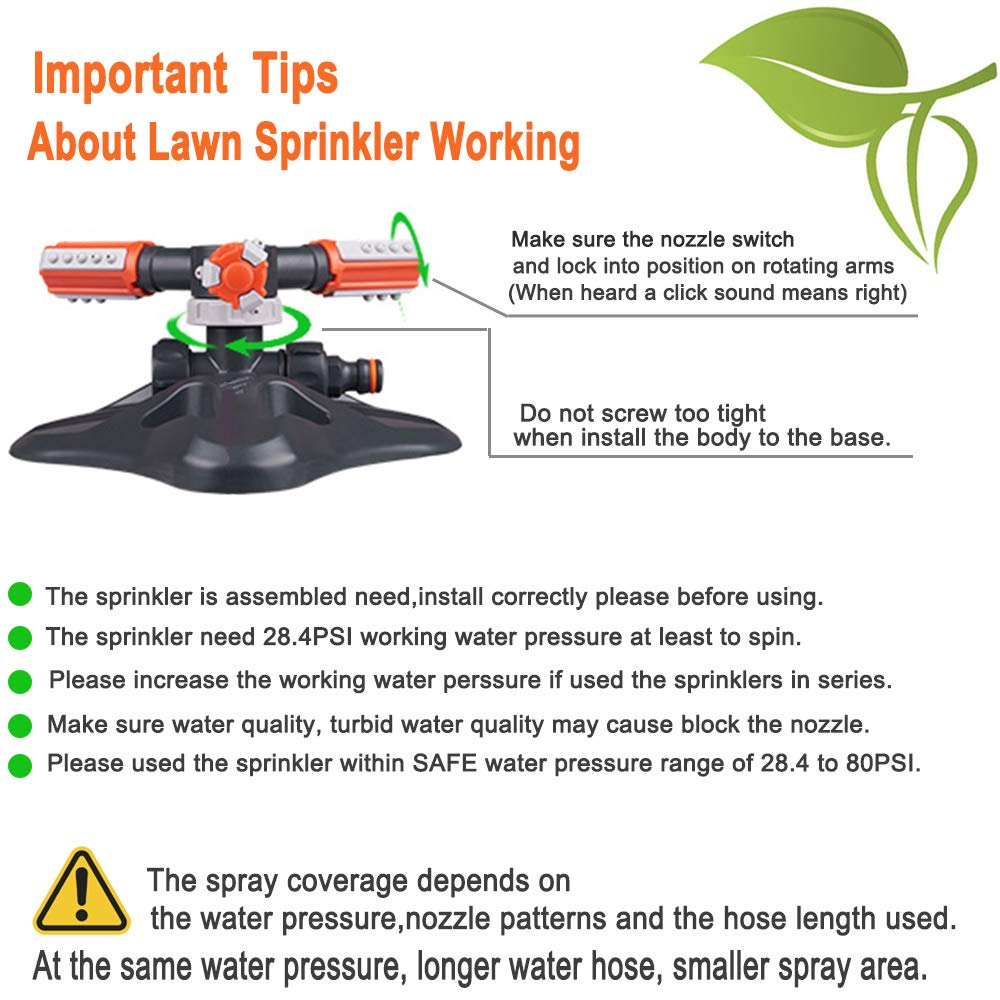 Important Tips
About Lawn Sprinkler Working

Make sure the nozzle switch and lock into position on rotating arms (When heard a click sound means right)

Do not screw too tight when install the body to the base.

The sprinkler is assembled need,install correctly please before using.
The sprinkler need 28.4PSI working water pressure at least to spin.
Please increase the working water perssure if used the sprinklers in series.
Make sure water quality, turbid water quality may cause block the nozzle.
Please used the sprinkler within SAFE water pressure range of 28.4 to 80PSI.

The spray coverage depends on the water pressure,nozzle patterns and the hose length used.
At the same water pressure, longer water hose, smaller spray area.