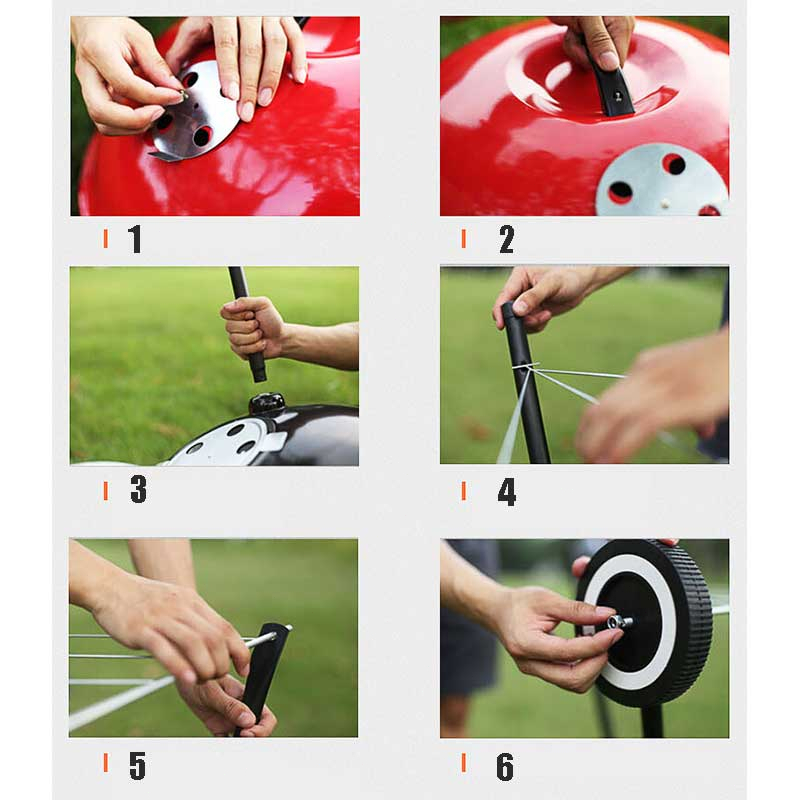 1

2

3

4

5

6