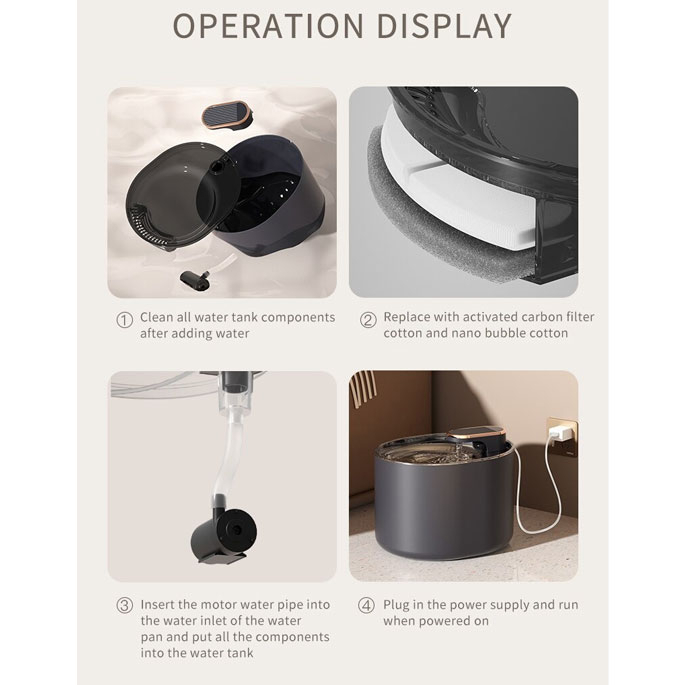 OPERATION DISPLAY

① Clean all water tank components after adding water

② Replace with activated carbon filter cotton and nano bubble cotton

③ Insert the motor water pipe into the water inlet of the water pan and put all the components into the water tank

④ Plug in the power supply and run when powered on