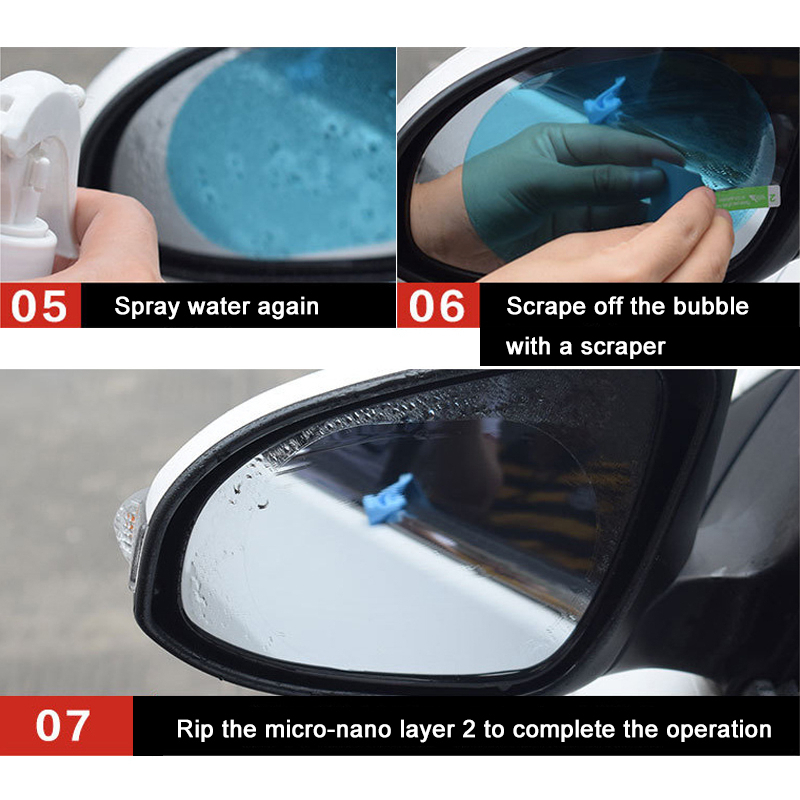 05 Spray water again

06 Scrape off the bubble with a scraper

07 Rip the micro-nano layer 2 to complete the operation