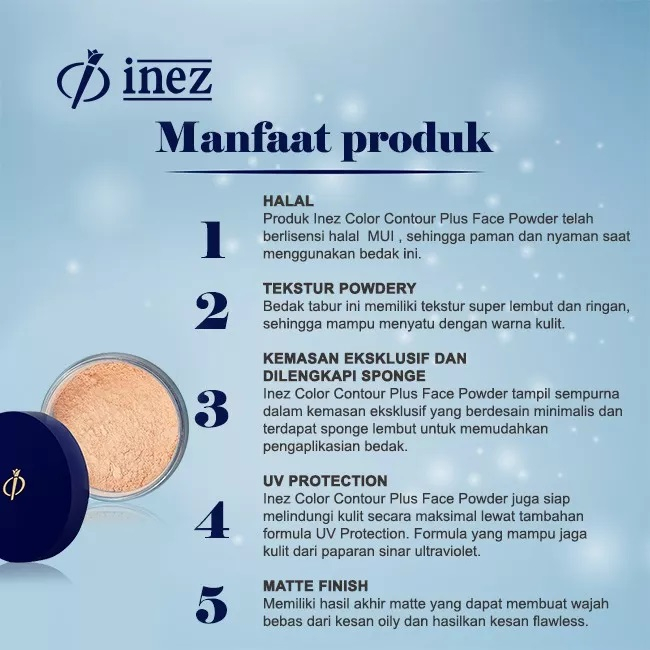 inez

Manfaat produk

1
HALAL
Produk Inez Color Contour Plus Face Powder telah berlisensi halal MUI , sehingga paman dan nyaman saat menggunakan bedak ini.

2
TEKSTUR POWDERY
Bedak tabur ini memiliki tekstur super lembut dan ringan, sehingga mampu menyatu dengan warna kulit.

3
KEMASAN EKSKLUSIF DAN DILENGKAPI SPONGE
Inez Color Contour Plus Face Powder tampil sempurna dalam kemasan eksklusif yang berdesain minimalis dan terdapat sponge lembut untuk memudahkan pengaplikasian bedak.

4
UV PROTECTION
Inez Color Contour Plus Face Powder juga siap melindungi kulit secara maksimal lewat tambahan formula UV Protection. Formula yang mampu jaga kulit dari paparan sinar ultraviolet.

5
MATTE FINISH
Memiliki hasil akhir matte yang dapat membuat wajah bebas dari kesan oily dan hasilkan kesan flawless.