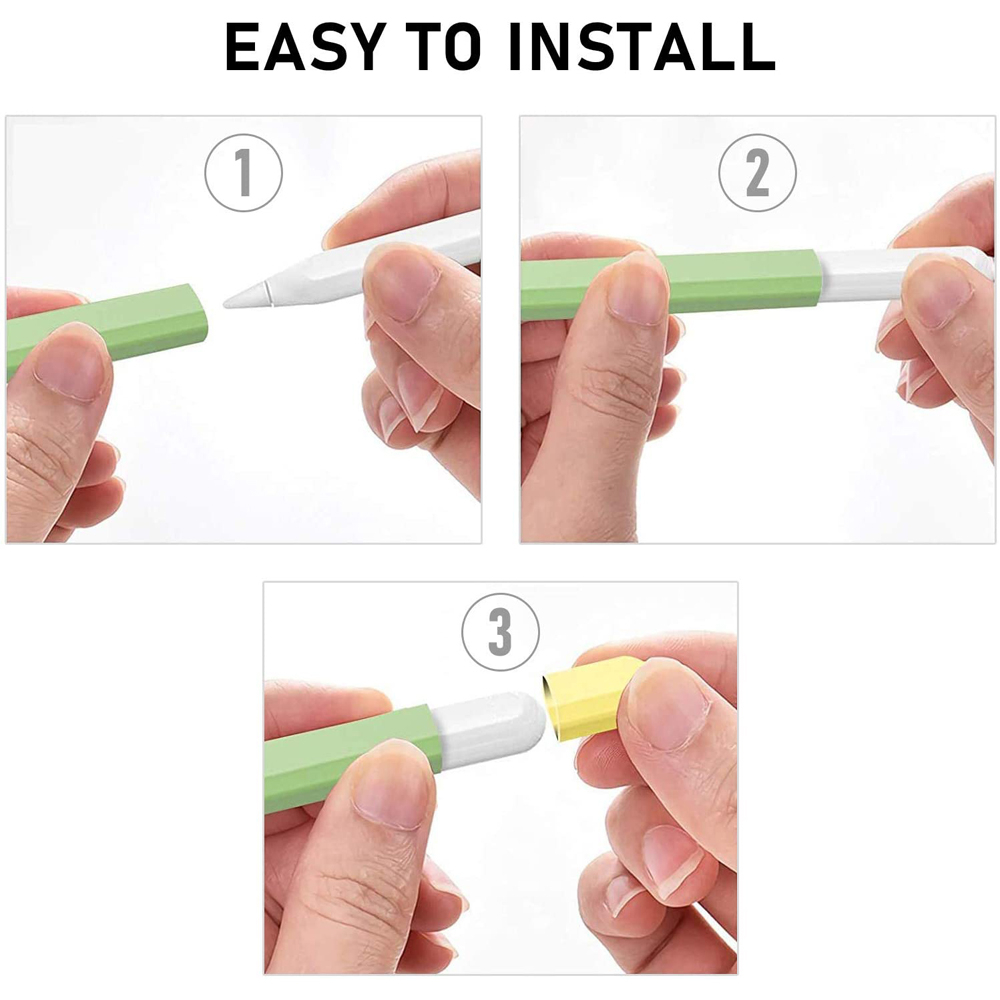 EASY TO INSTALL

1

2

3