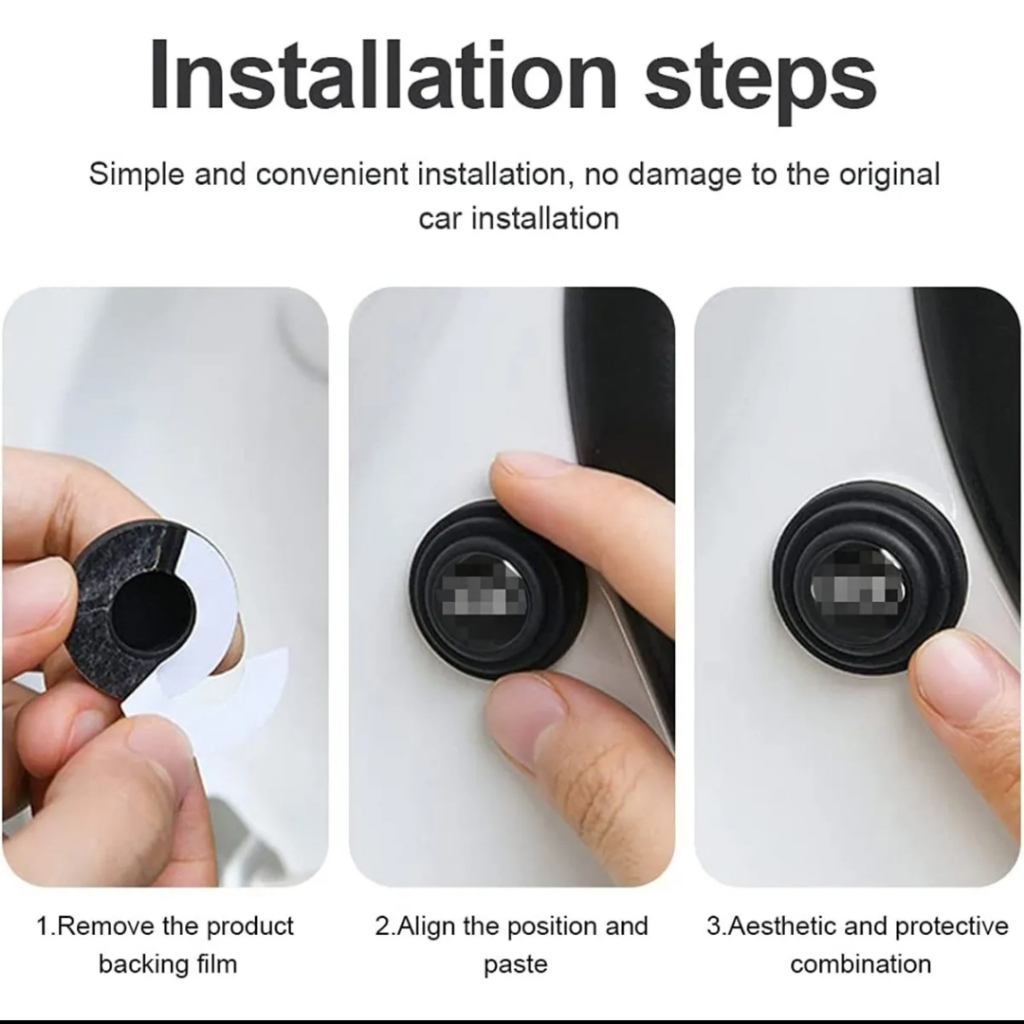 Installation steps

Simple and convenient installation, no damage to the original car installation

1.Remove the product backing film

2.Align the position and paste

3.Aesthetic and protective combination