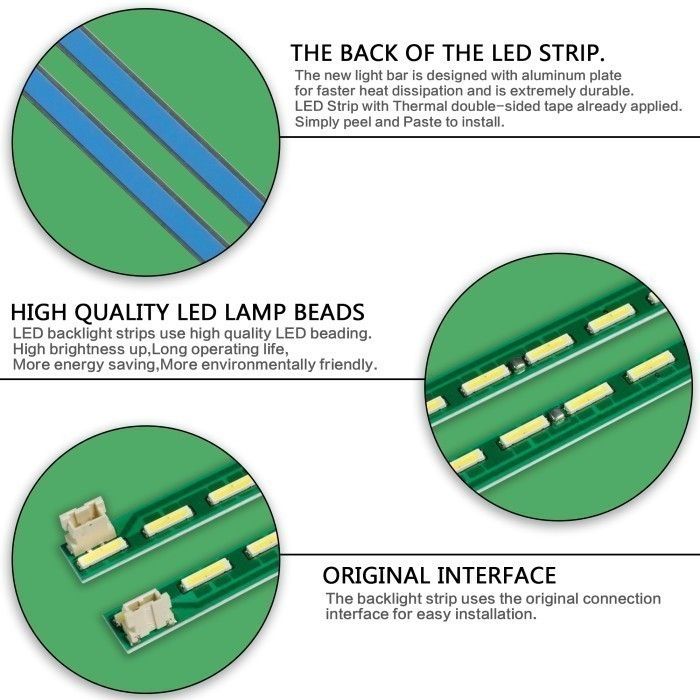 THE BACK OF THE LED STRIP.
The new light bar is designed with aluminum plate for faster heat dissipation and is extremely durable. LED Strip with Thermal double-sided tape already applied. Simply peel and Paste to install.

HIGH QUALITY LED LAMP BEADS
LED backlight strips use high quality LED beading. High brightness up,Long operating life, More energy saving,More environmentally friendly.

ORIGINAL INTERFACE
The backlight strip uses the original connection interface for easy installation.