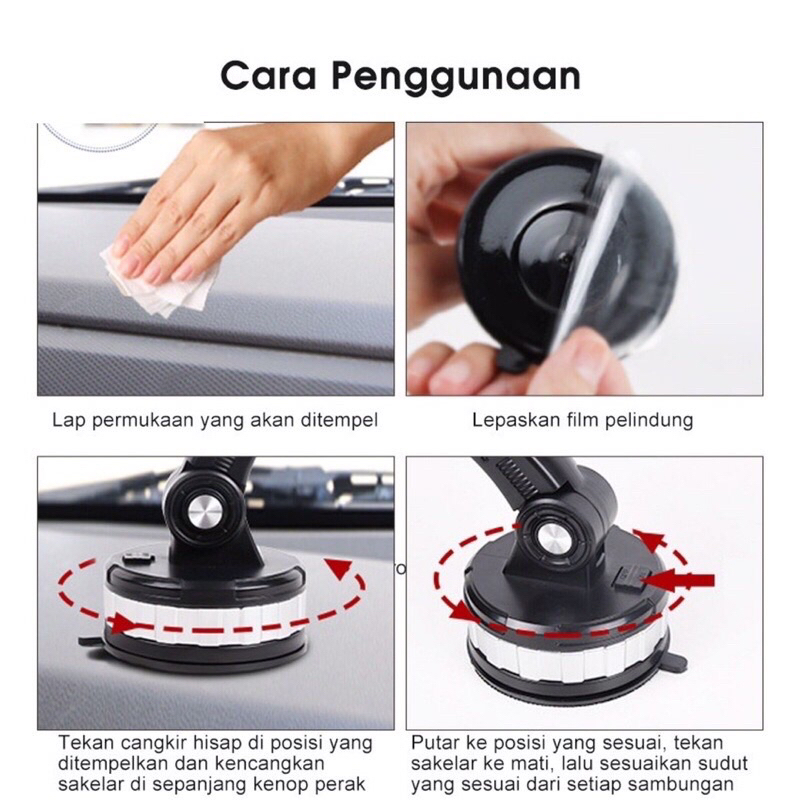 Cara Penggunaan

Lap permukaan yang akan ditempel

Lepaskan film pelindung

Tekan cangkir hisap di posisi yang ditempelkan dan kencangkan sakelar di sepanjang kenop perak

Putar ke posisi yang sesuai, tekan sakelar ke mati, lalu sesuaikan sudut yang sesuai dari setiap sambungan