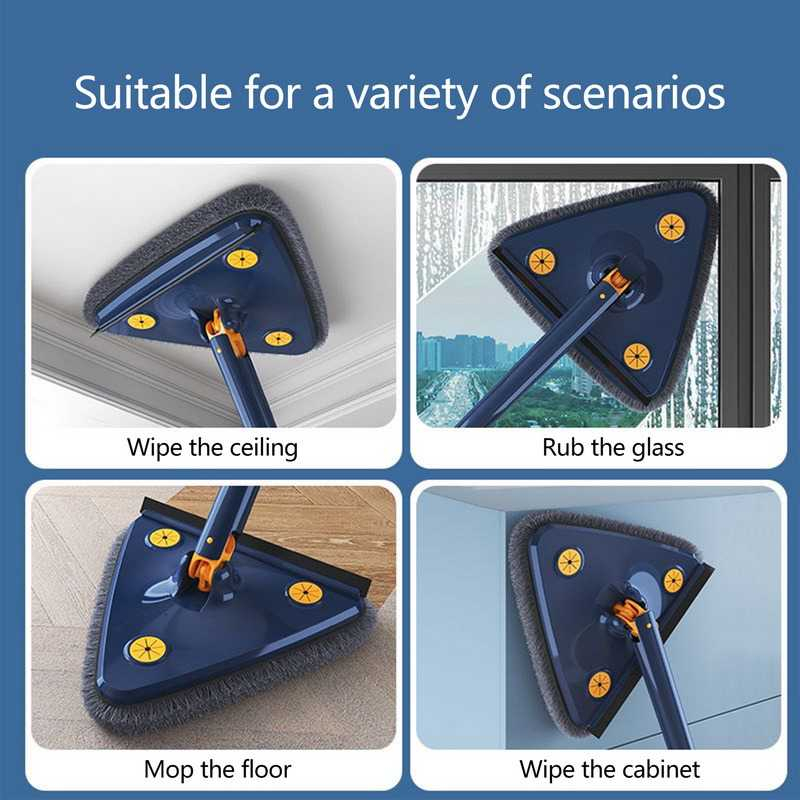 Suitable for a variety of scenarios

Wipe the ceiling

Rub the glass

Mop the floor

Wipe the cabinet