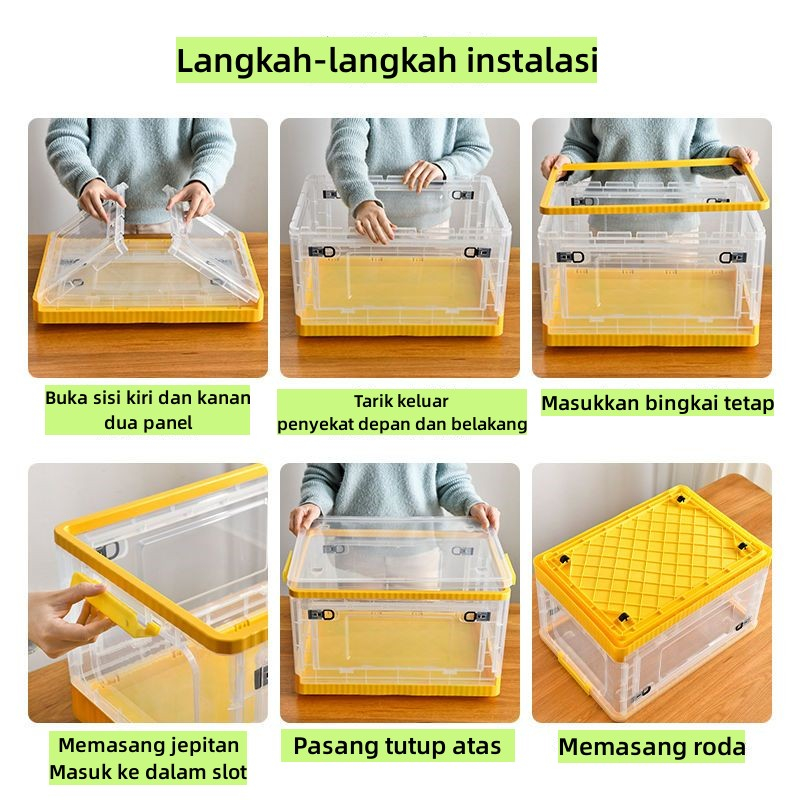 Langkah-langkah instalasi

Buka sisi kiri dan kanan dua panel

Tarik keluar penyekat depan dan belakang

Masukkan bingkai tetap

Memasang jepitan Masuk ke dalam slot

Pasang tutup atas

Memasang roda