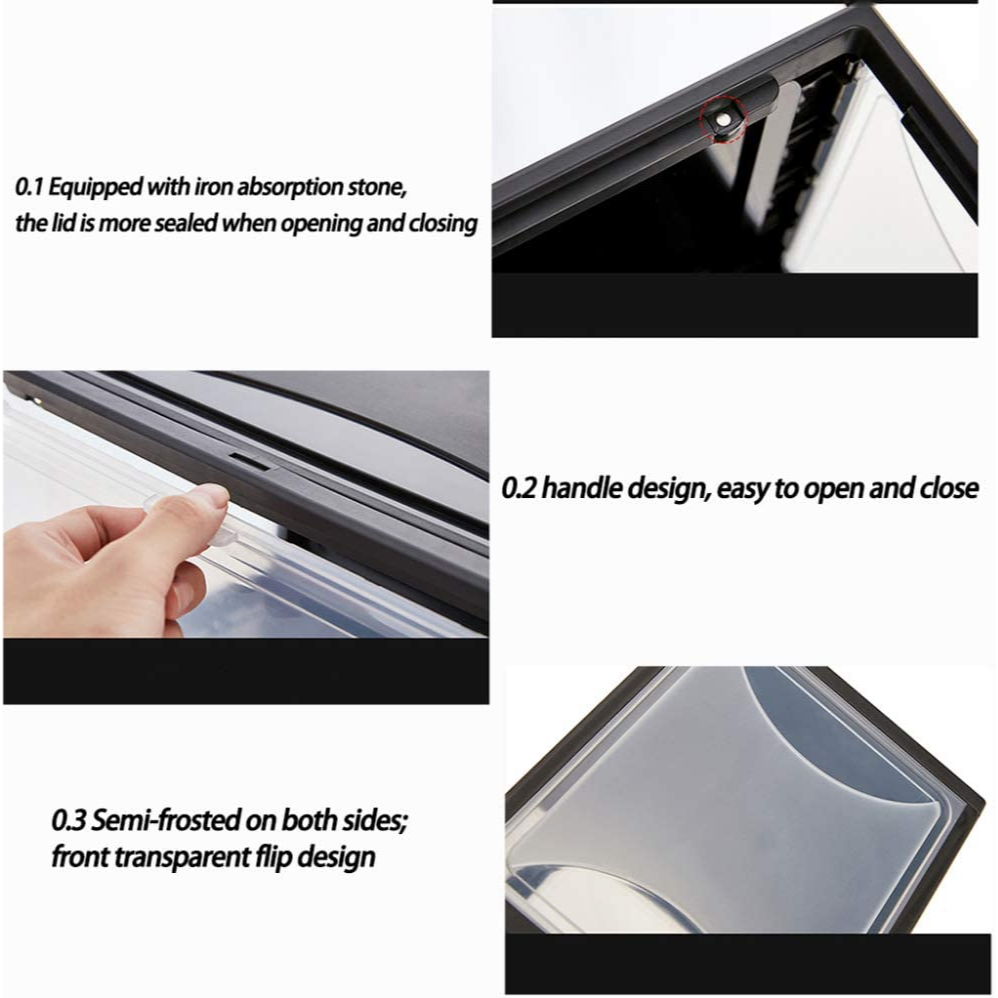 0.1 Equipped with iron absorption stone, the lid is more sealed when opening and closing

0.2 handle design, easy to open and close

0.3 Semi-frosted on both sides; front transparent flip design