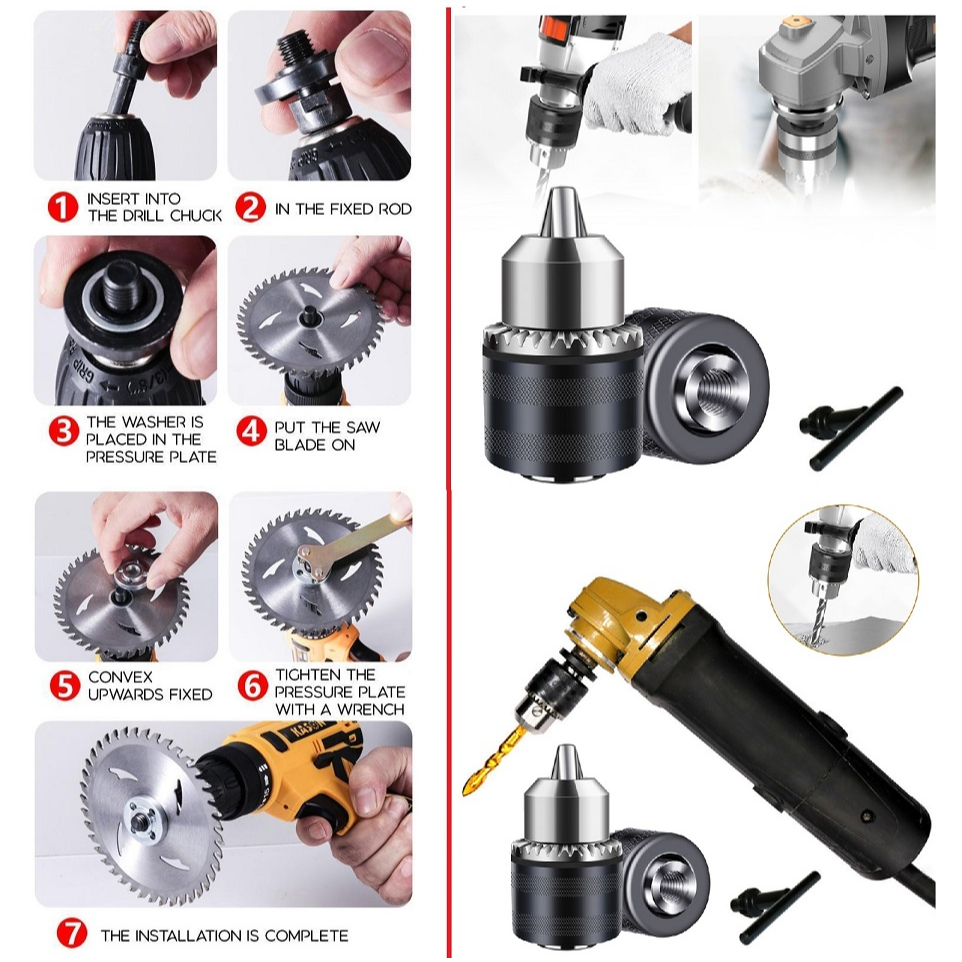 1 INSERT INTO THE DRILL CHUCK

2 IN THE FIXED ROD

3 THE WASHER IS PLACED IN THE PRESSURE PLATE

4 PUT THE SAW BLADE ON

5 CONVEX UPWARDS FIXED

6 TIGHTEN THE PRESSURE PLATE WITH A WRENCH

7 THE INSTALLATION IS COMPLETE