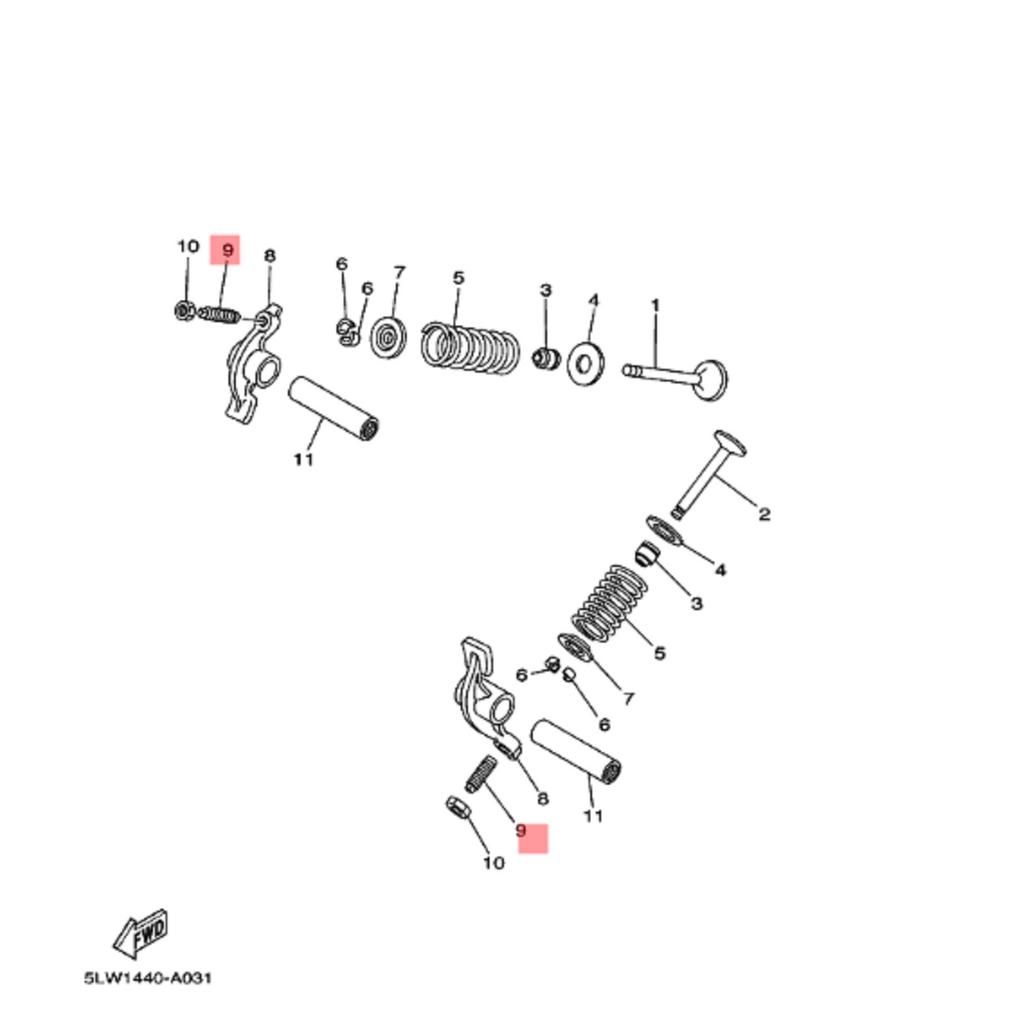 10
9
8
6
6
7
5
3
4
1
11
2
4
3
5
6
7
6
8
11
9
10
FWD
5LW1440-A031