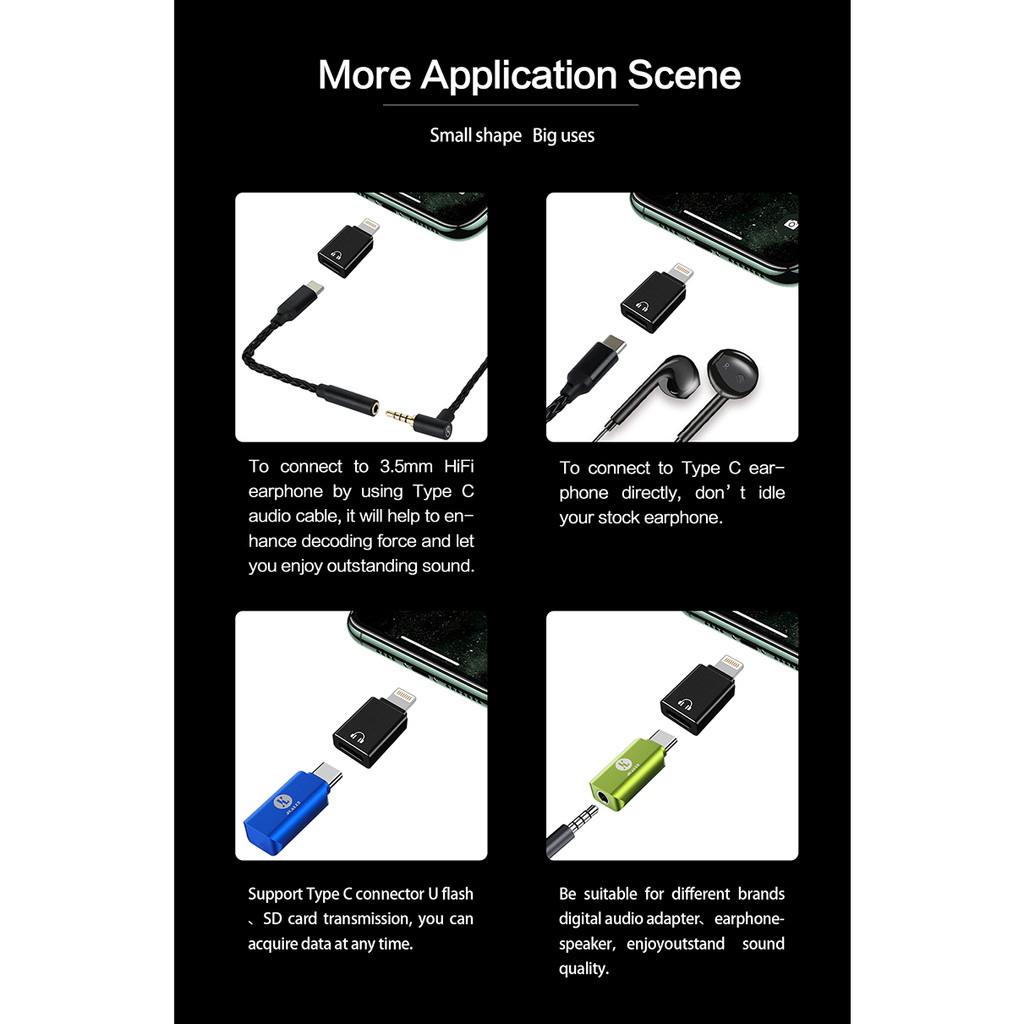 More Application Scene

Small shape Big uses

To connect to 3.5mm HiFi earphone by using Type C audio cable, it will help to enhance decoding force and let you enjoy outstanding sound.

To connect to Type C earphone directly, don't idle your stock earphone.

Support Type C connector U flash 、SD card transmission, you can acquire data at any time.

Be suitable for different brands digital audio adapter、earphone-speaker, enjoyoutstand sound quality.